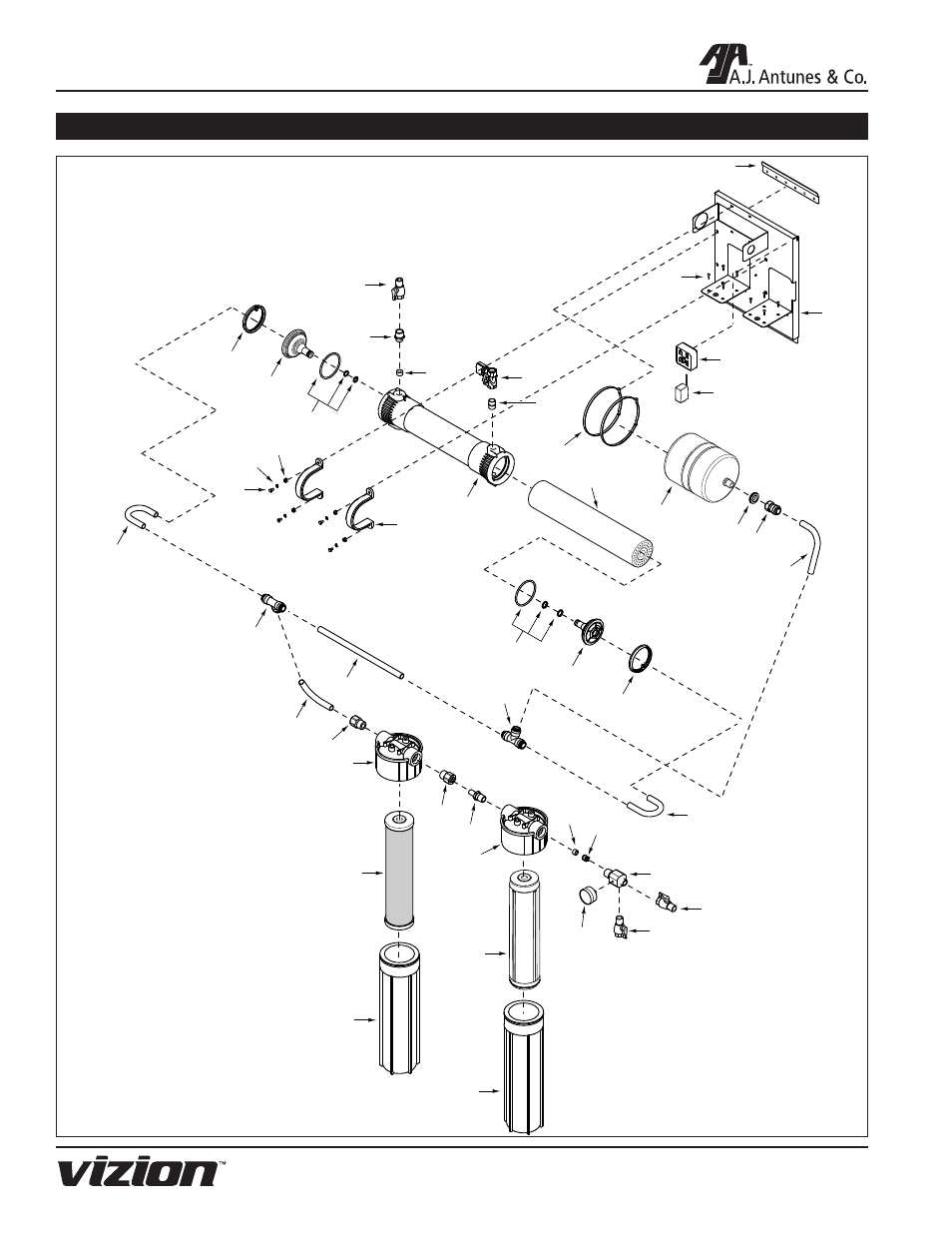 A.J. Antunes & Co.

vizion™