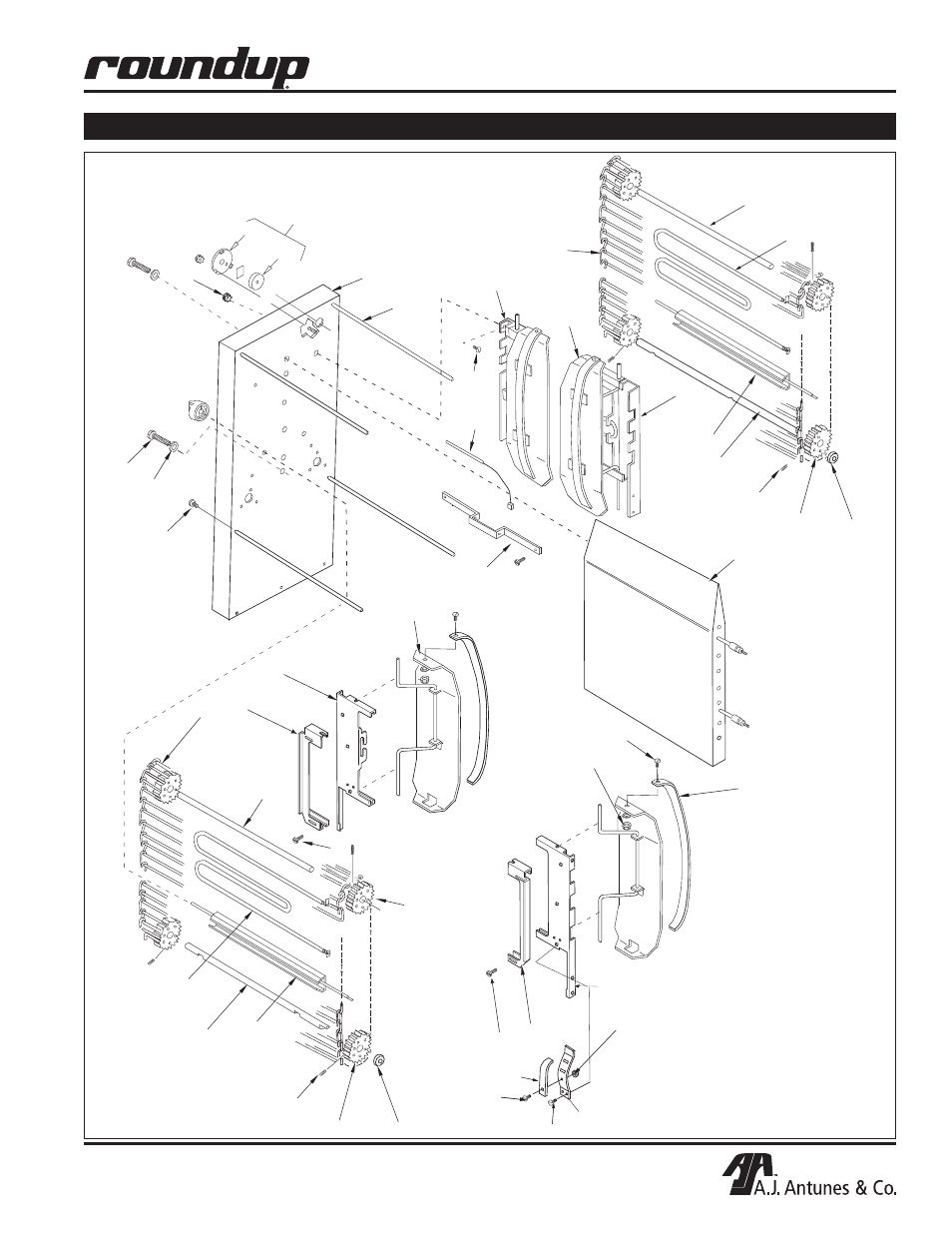 roundup

A.J. Antunes & Co.