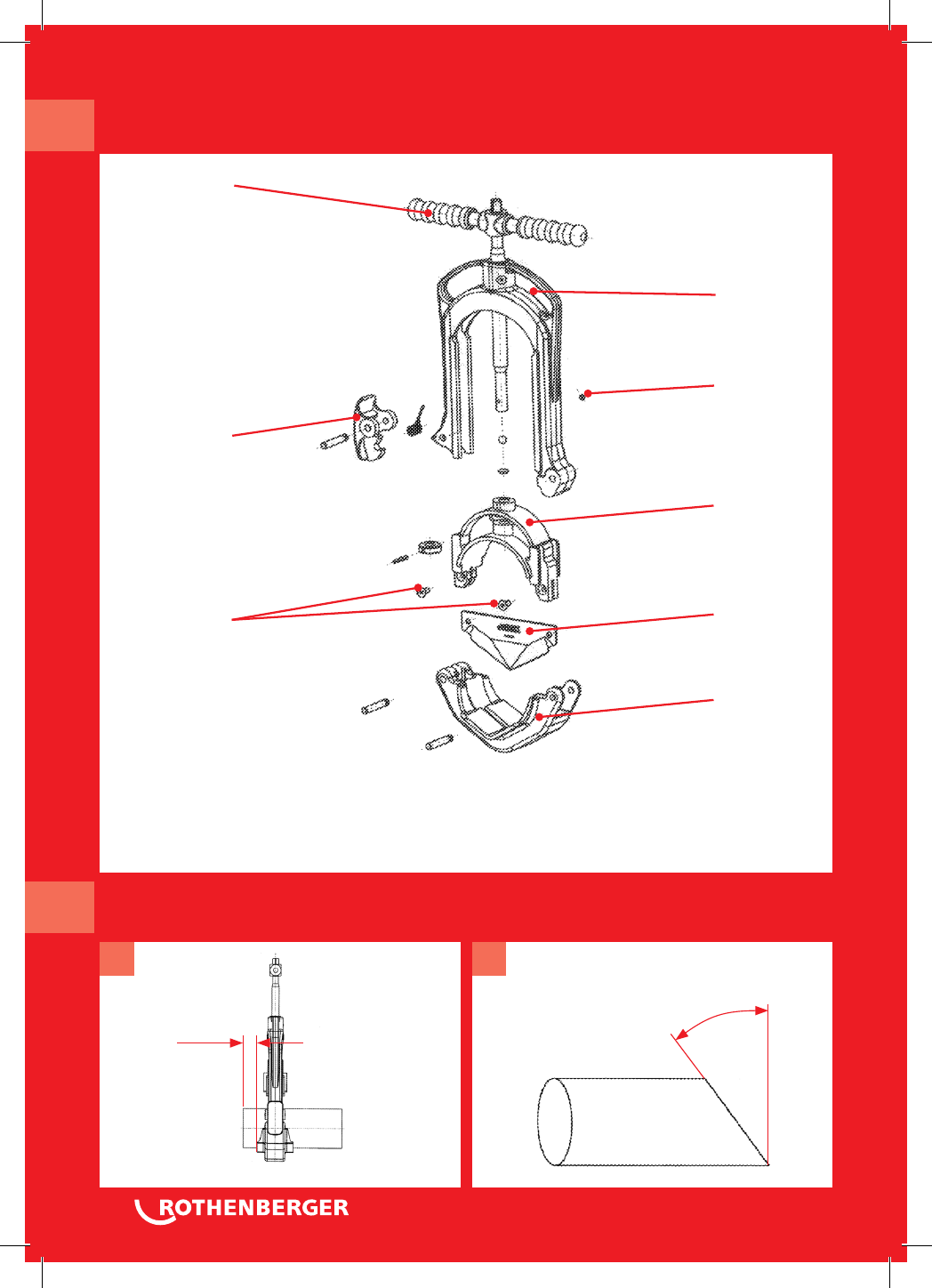 ROTHENBERGER