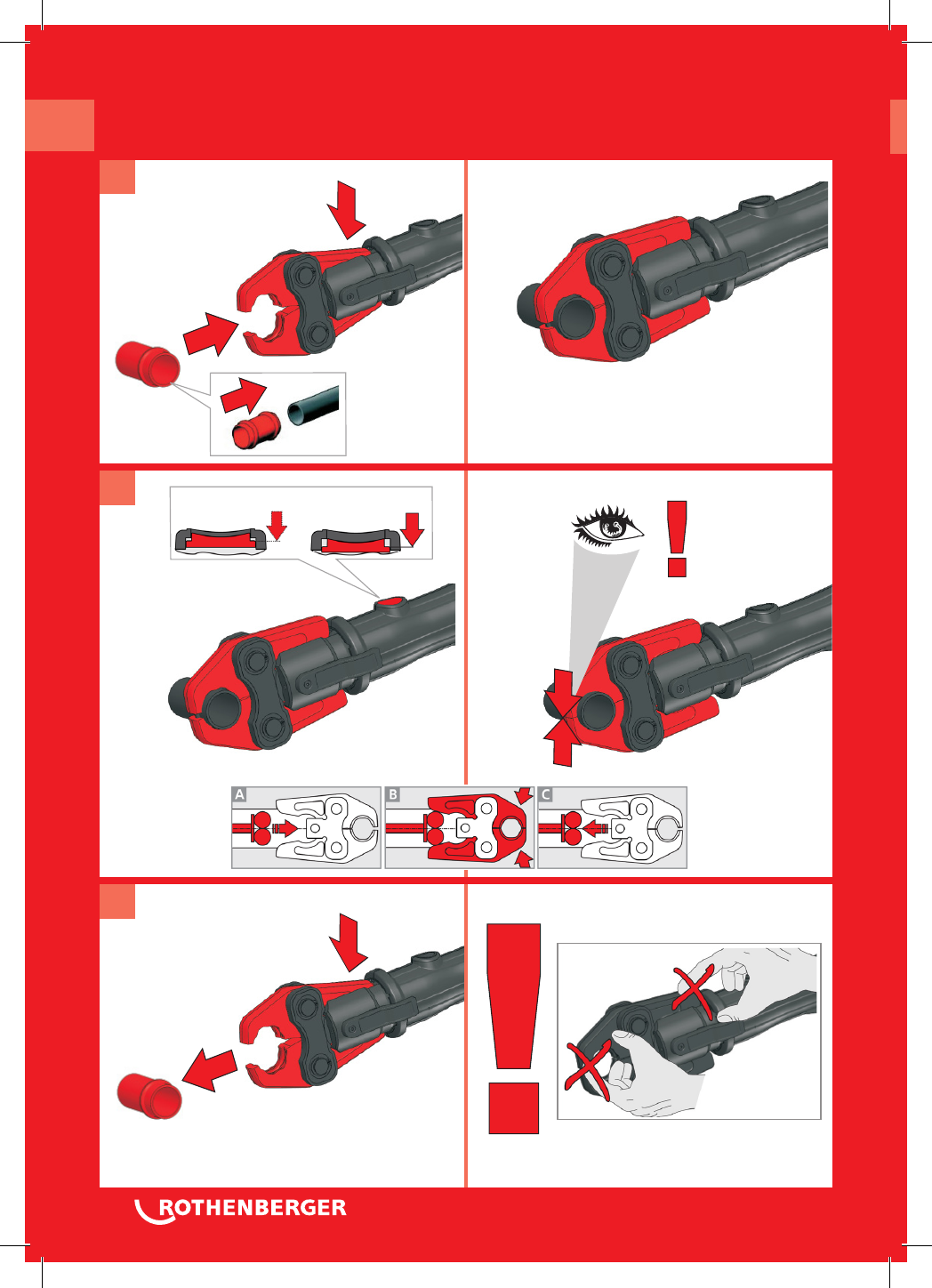 A

B

C

ROTHENBERGER