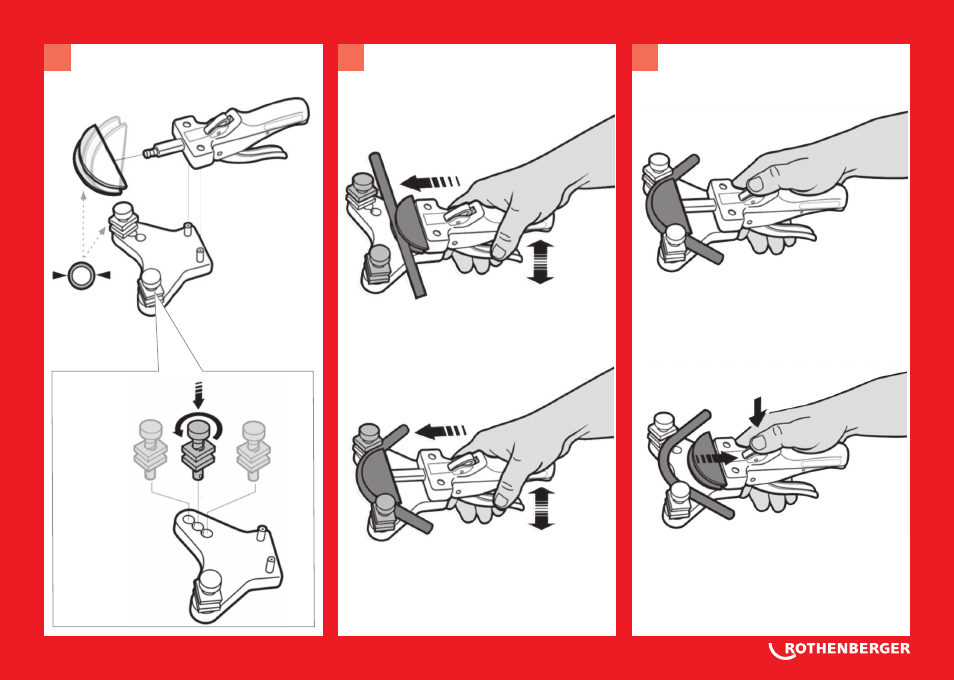 ROTHENBERGER