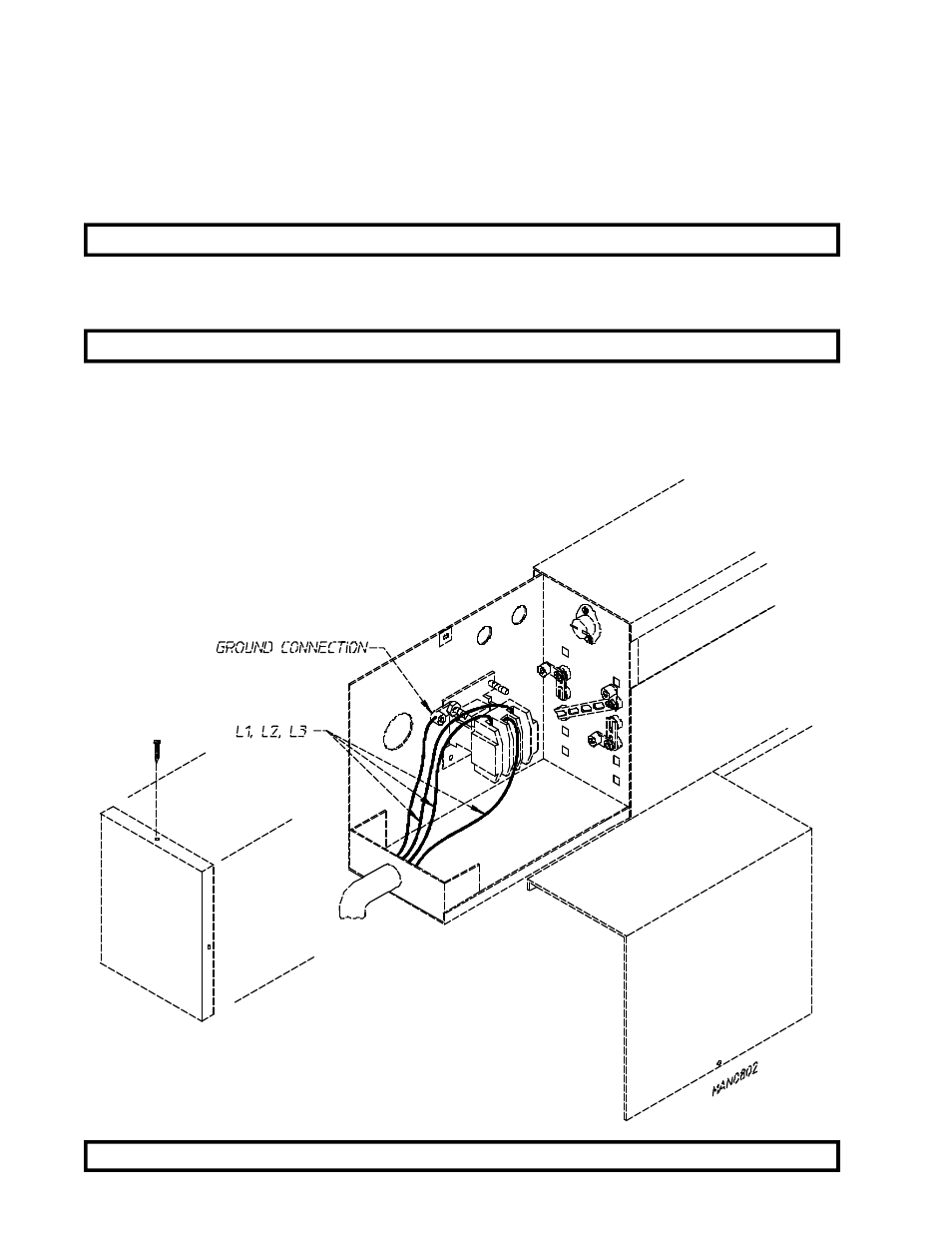 GROUND CONNECTION

L1, L2, L3

MAN0802