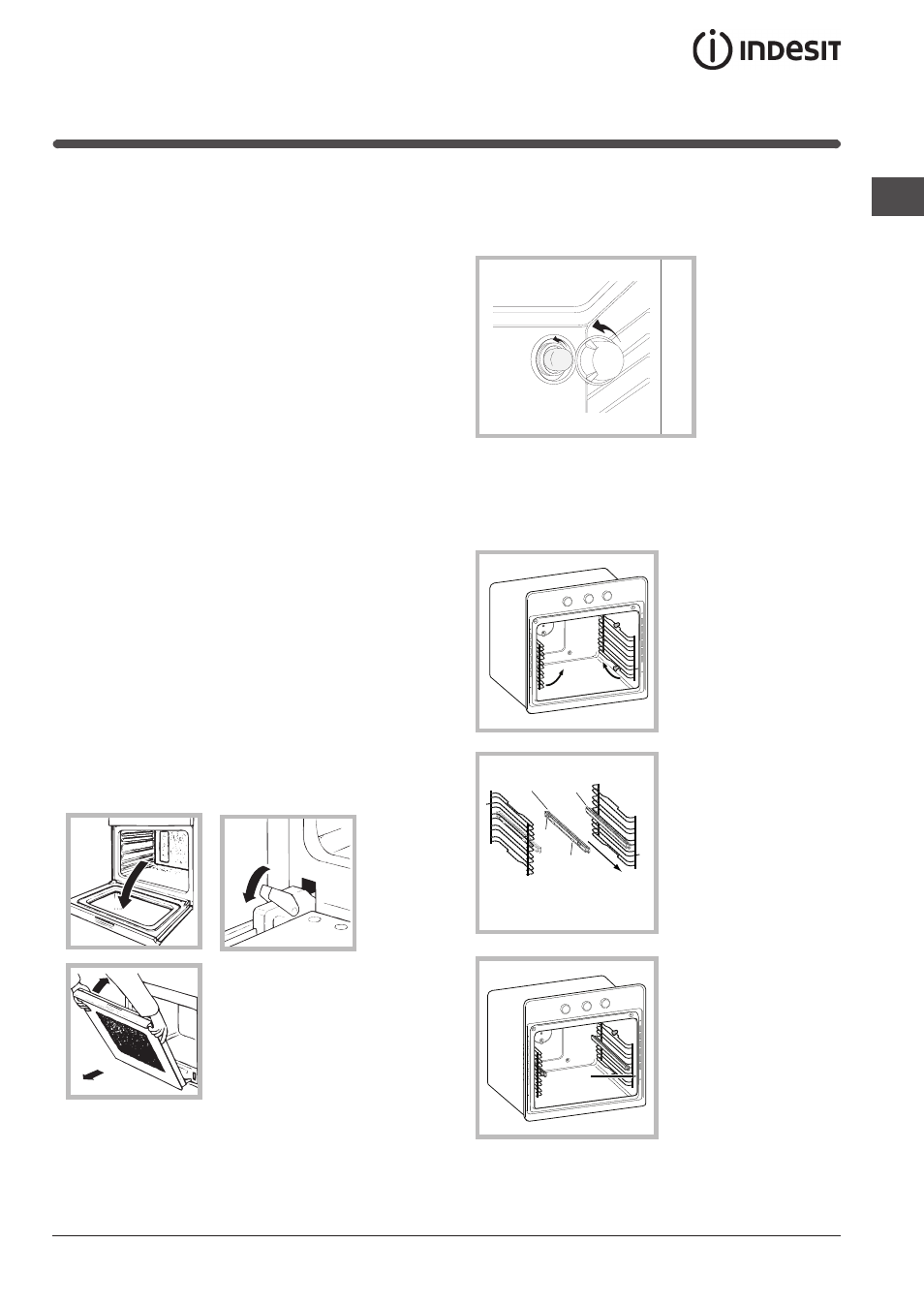 INDESIT