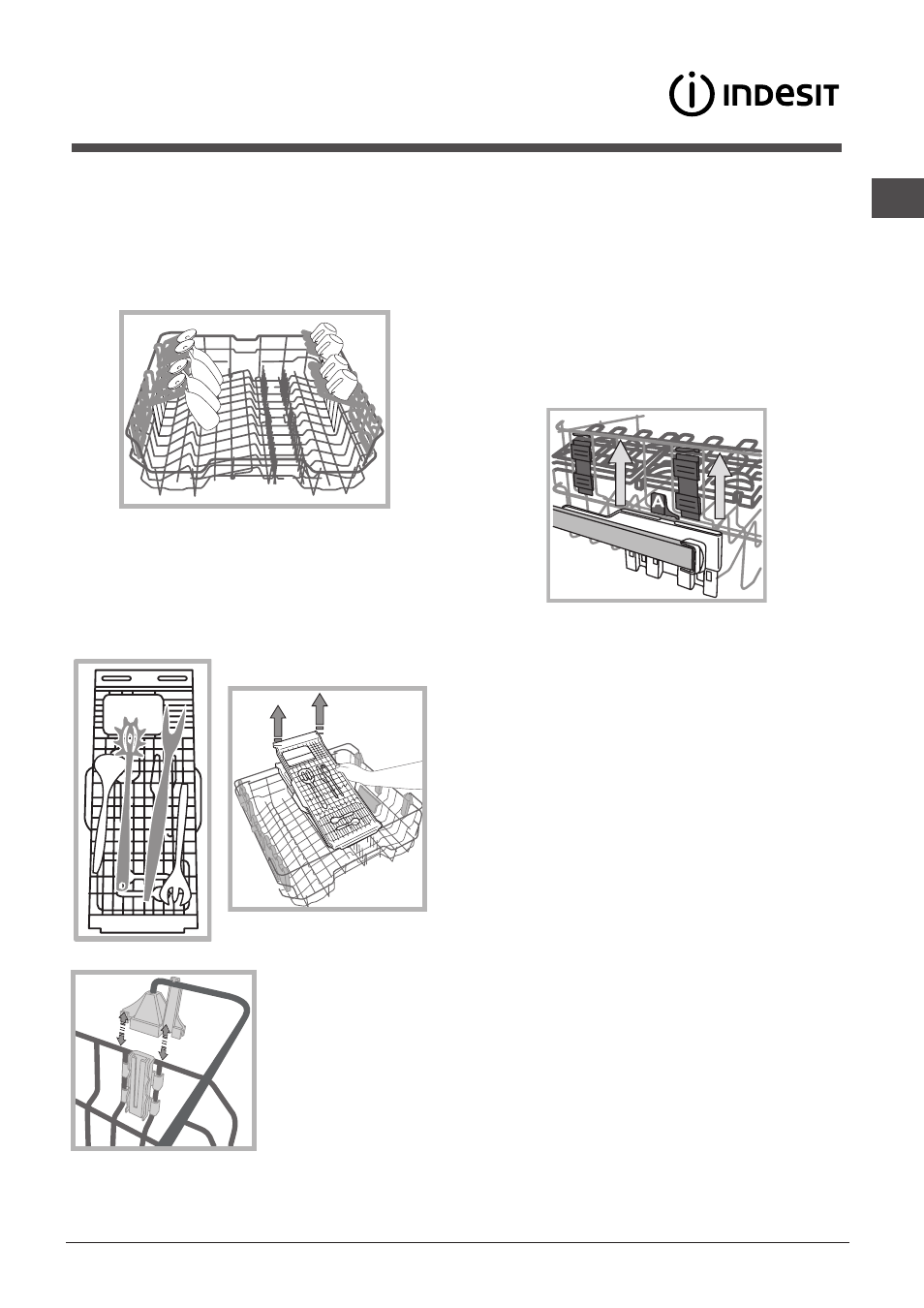 INDESIT

A