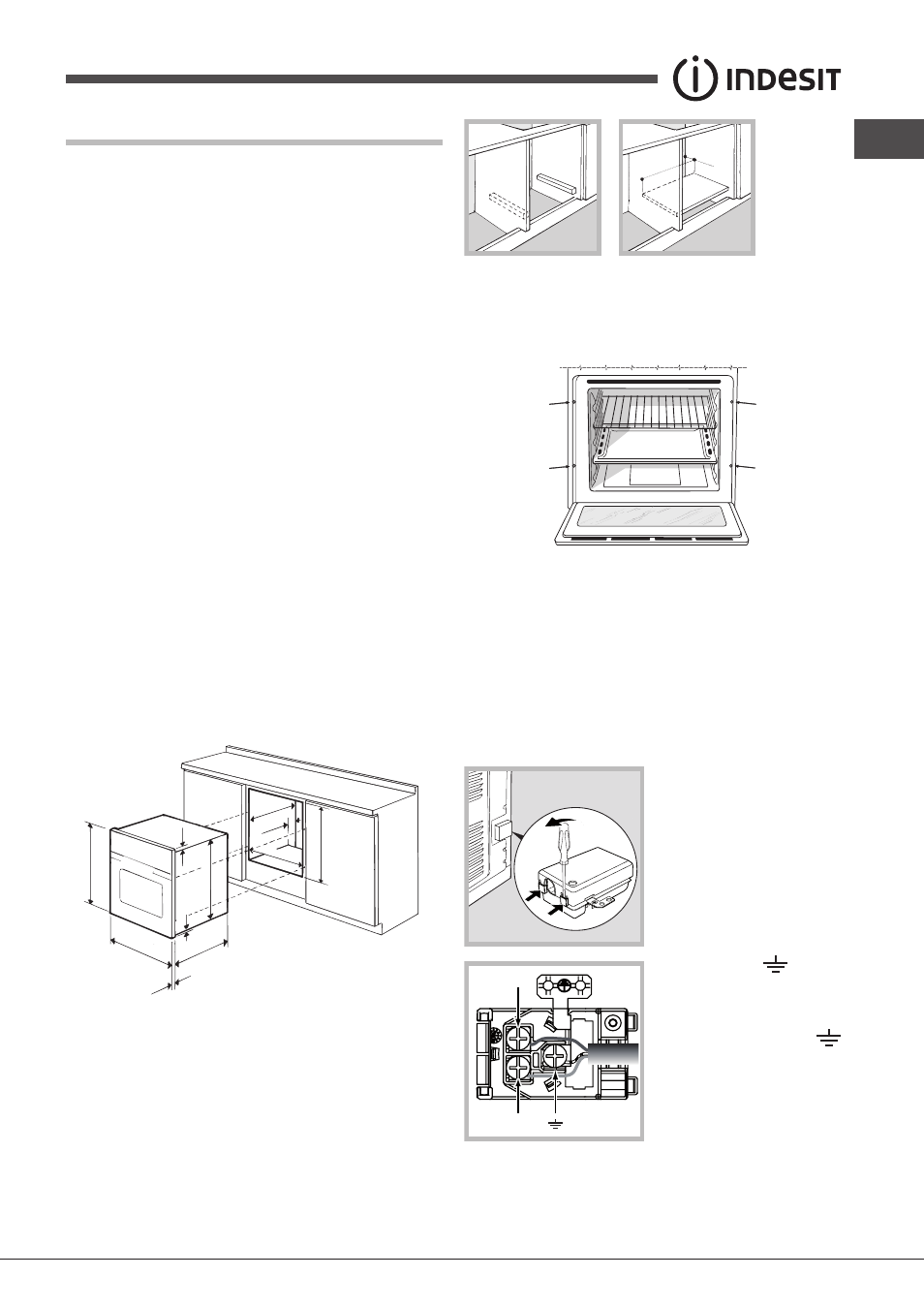 INDESIT