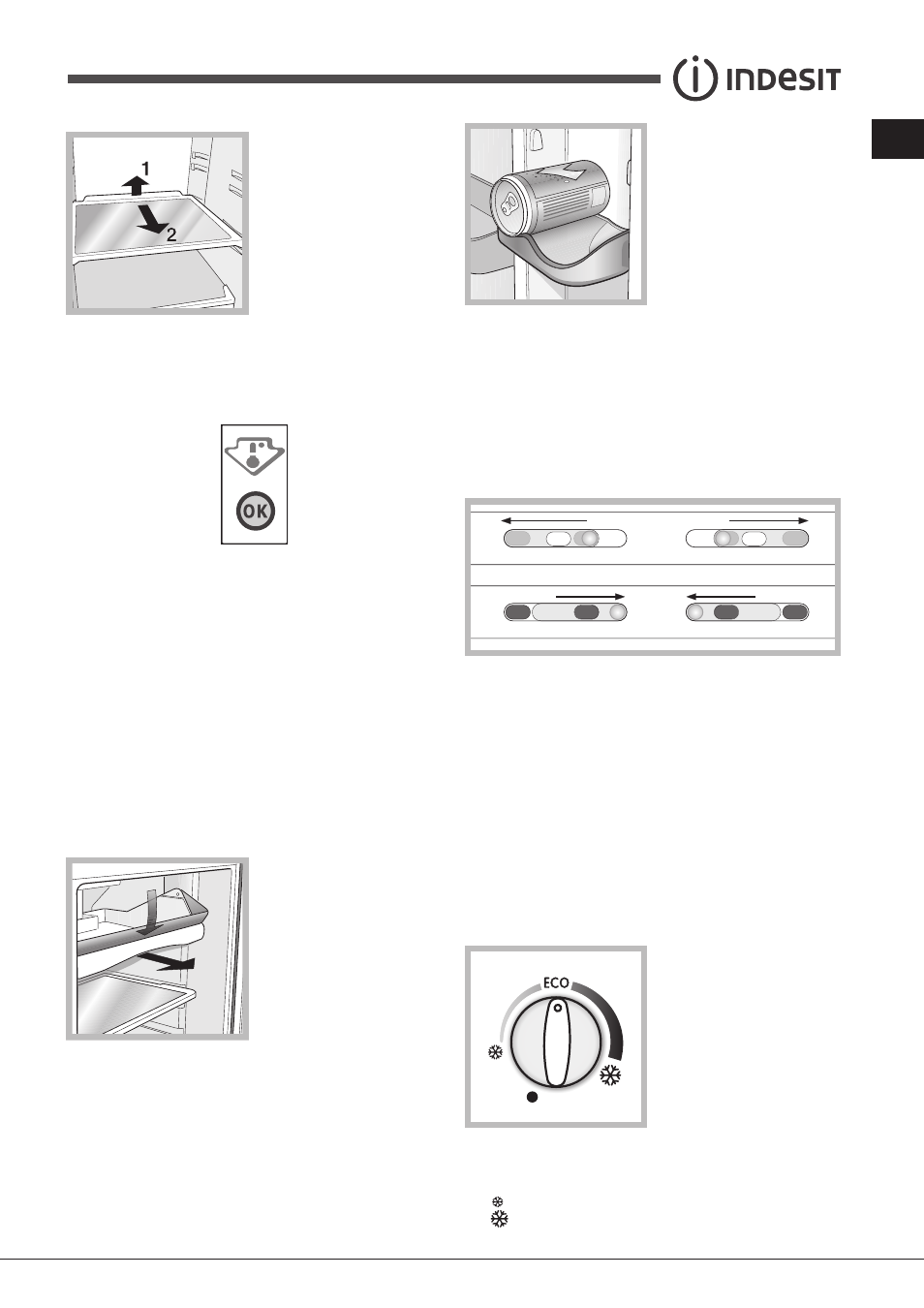 INDESIT

1

2

OK

ECO