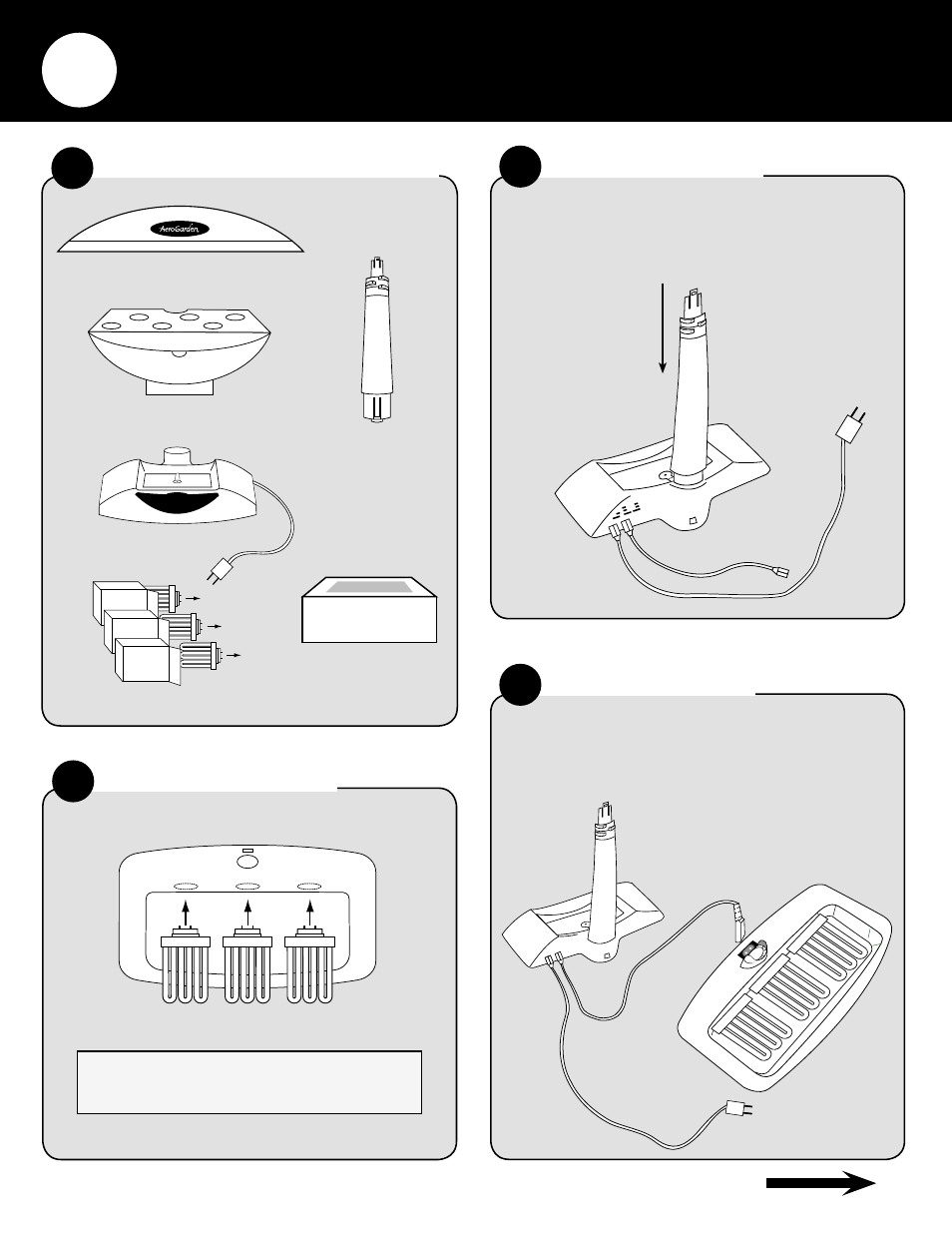 AeroGarden