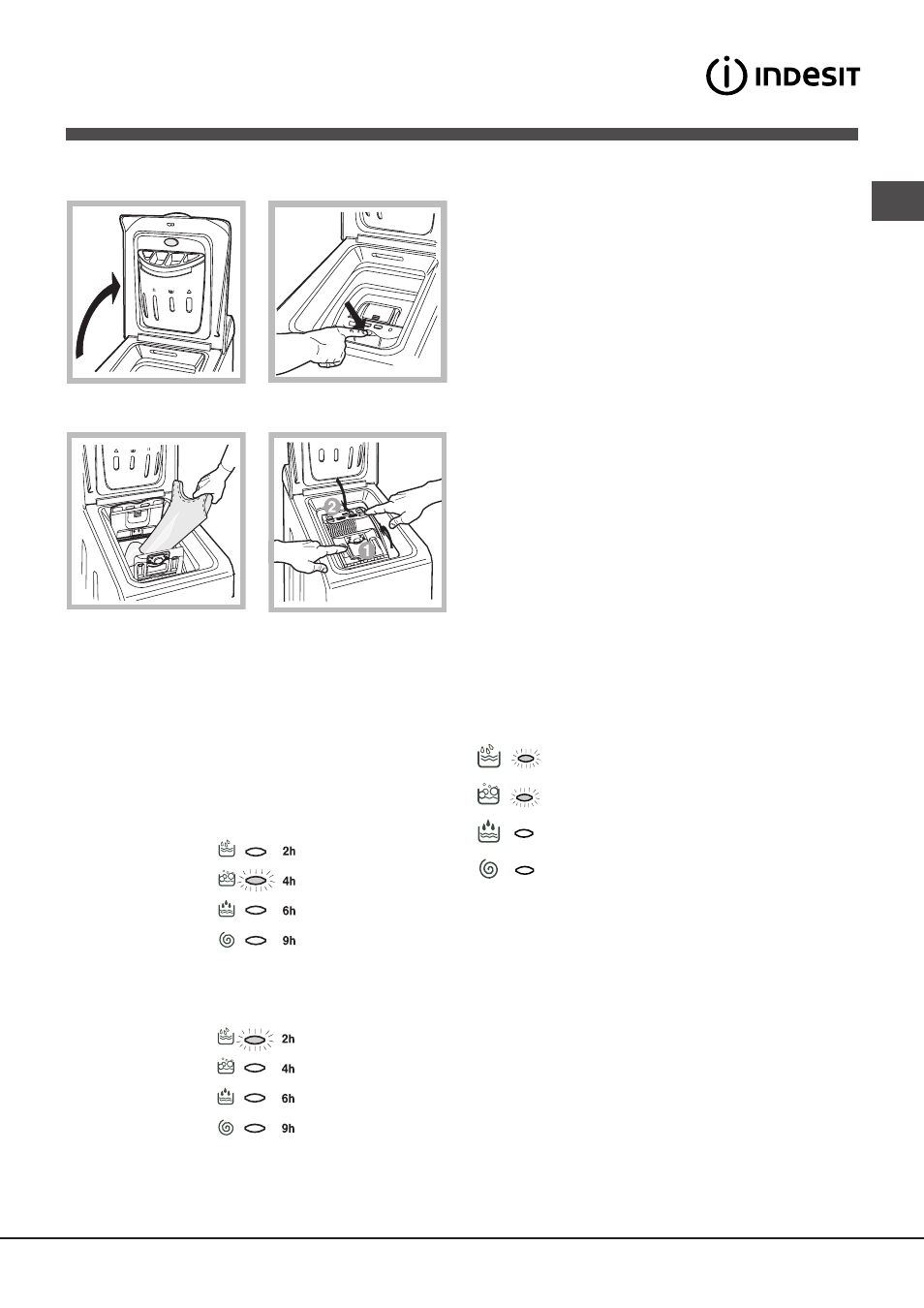 INDESIT

2

1

2h

4h

6h

9h

2h

4h

6h

9h