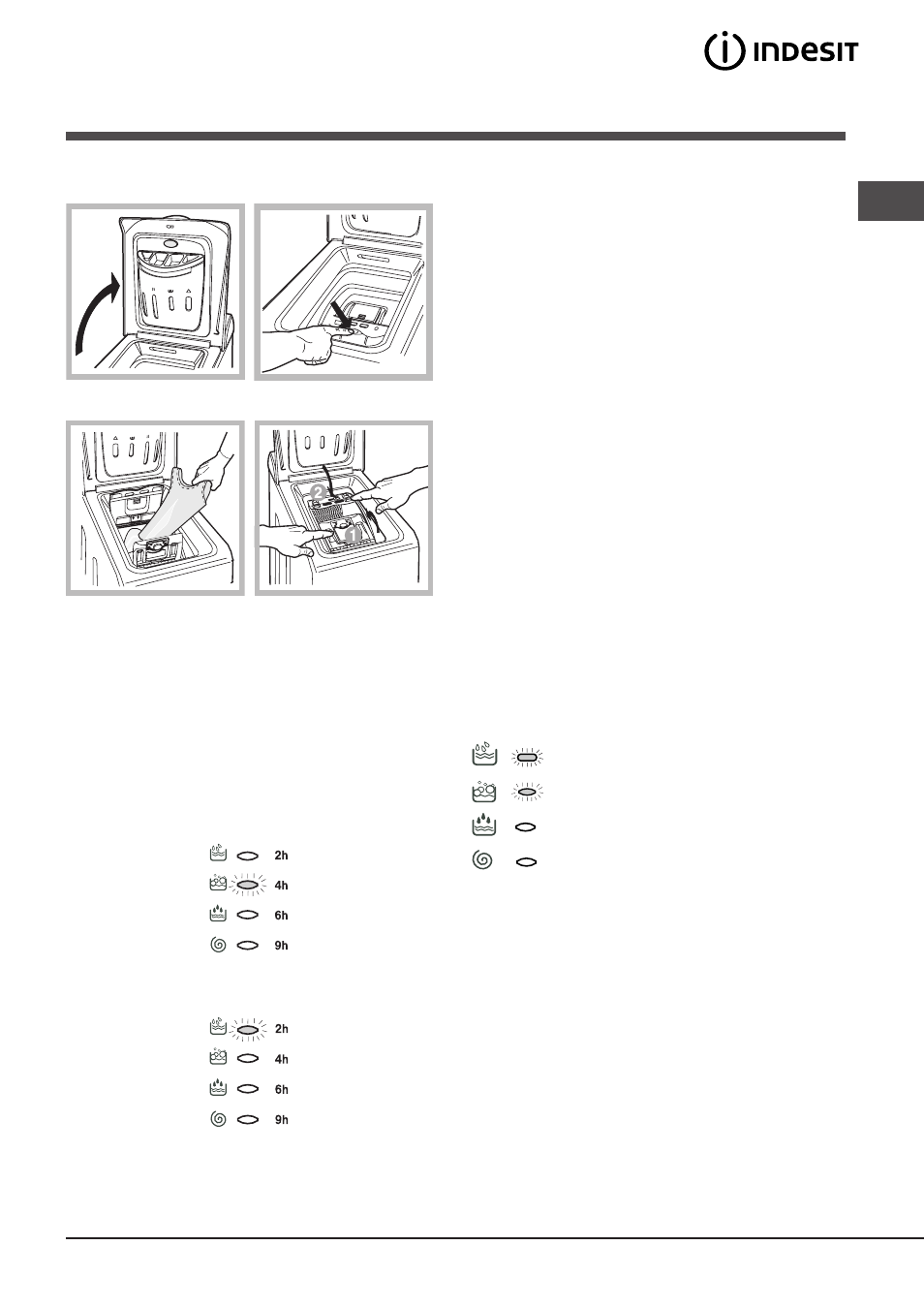 INDESIT

2

1

2h

4h

6h

9h

2h

4h

6h

9h