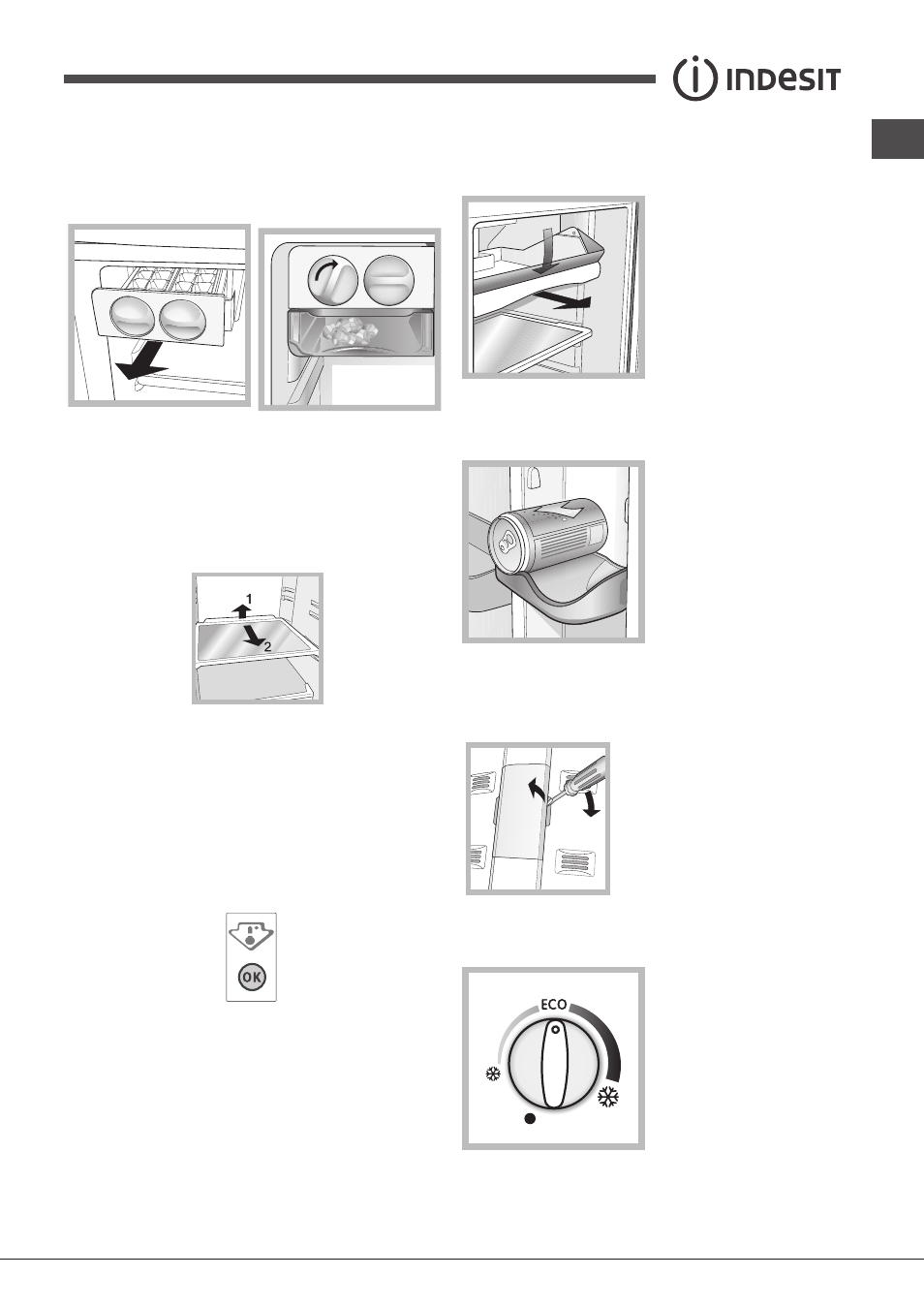 INDESIT

1
2

OK

ECO