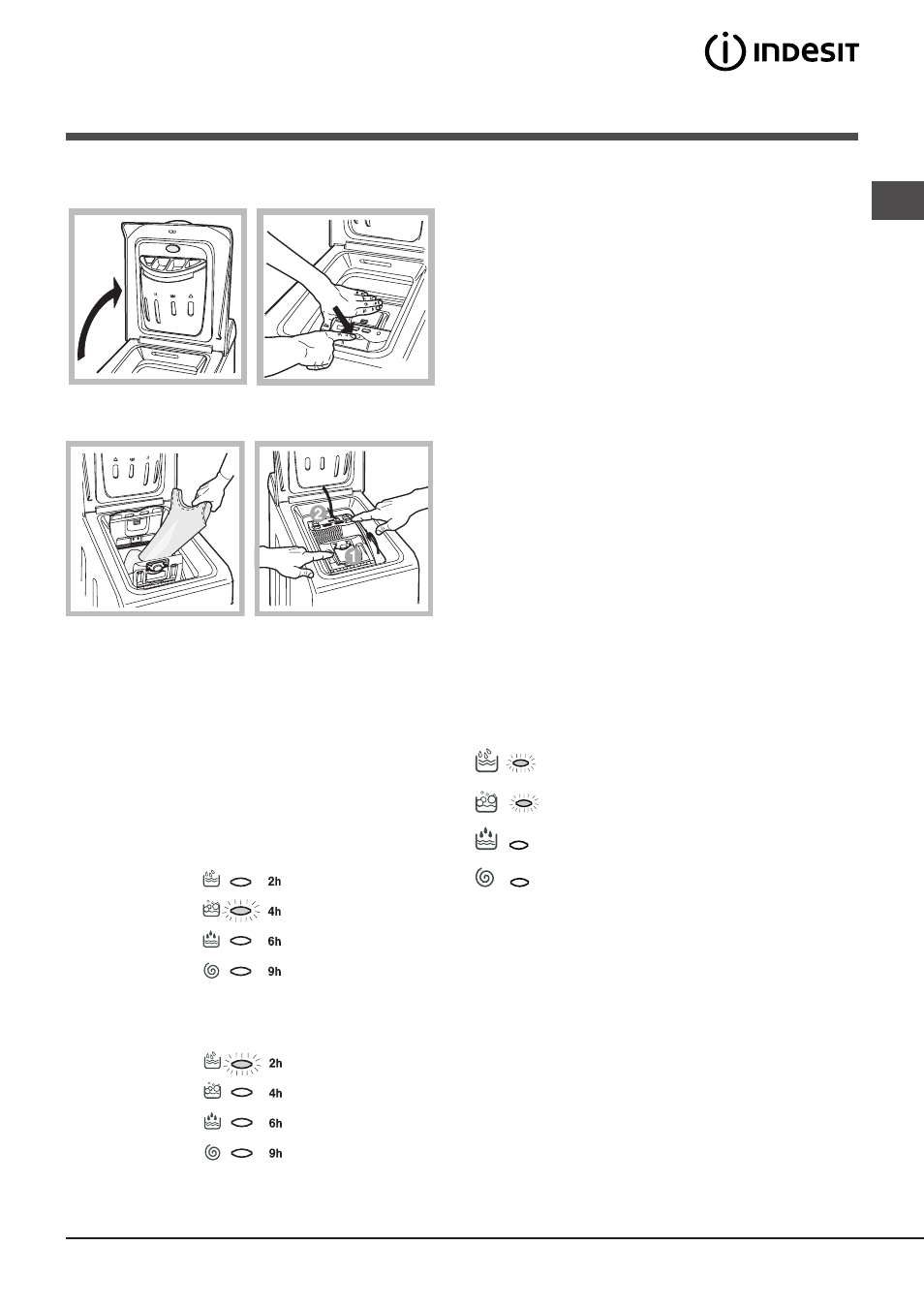 INDESIT

2

1

2h

4h

6h

9h

2h

4h

6h

9h