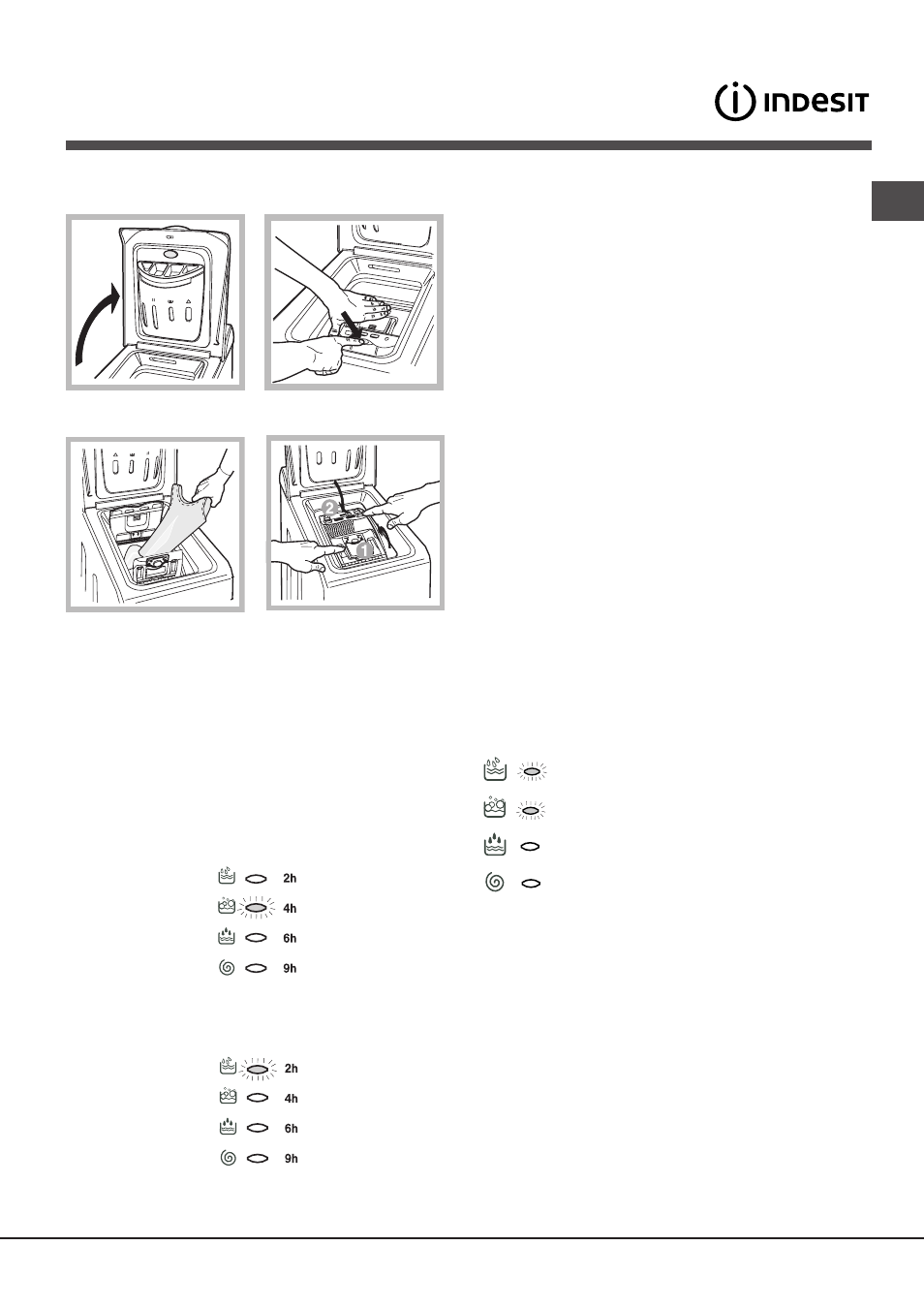 INDESIT

2

1

2h

4h

6h

9h

2h

4h

6h

9h