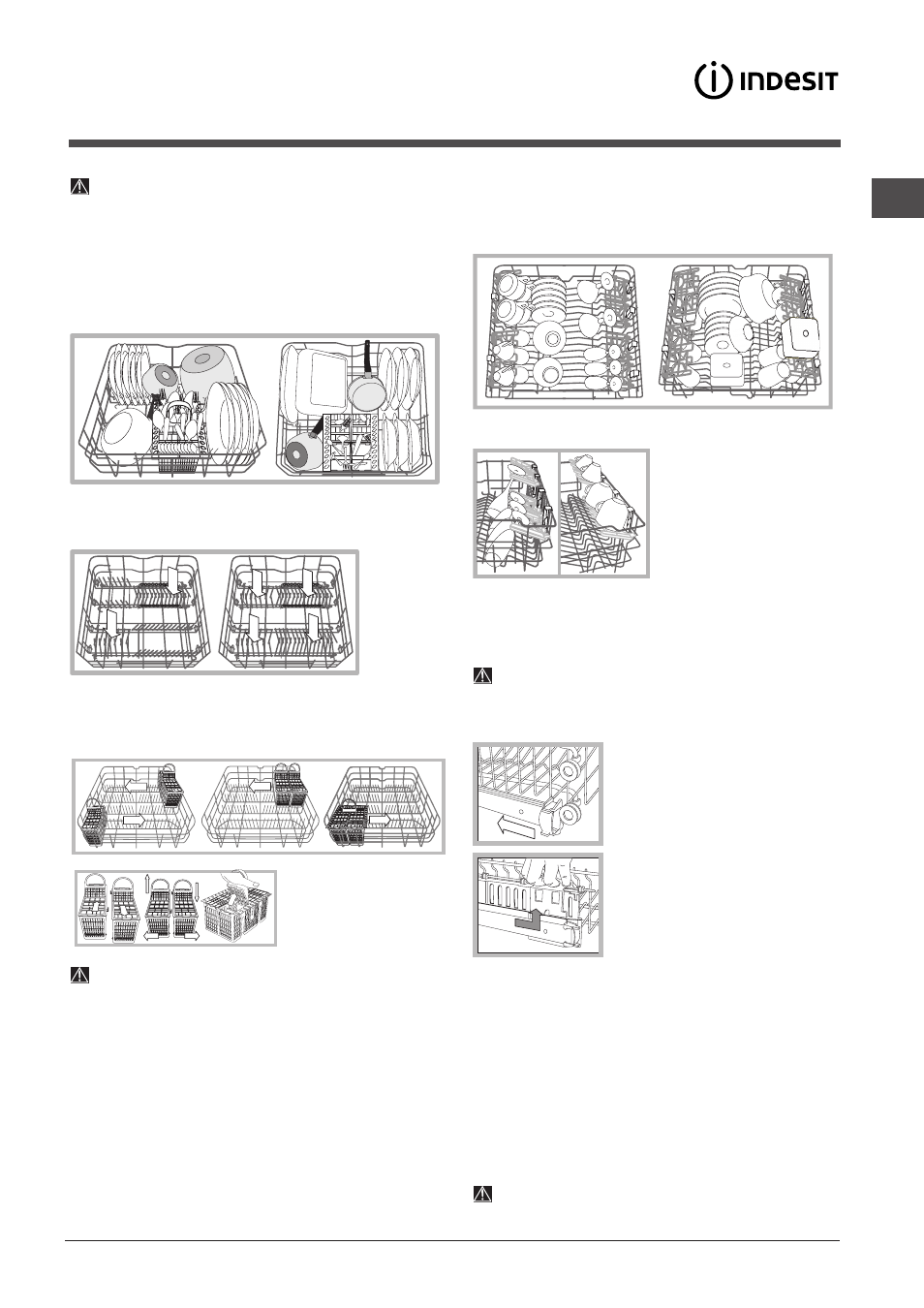 INDESIT