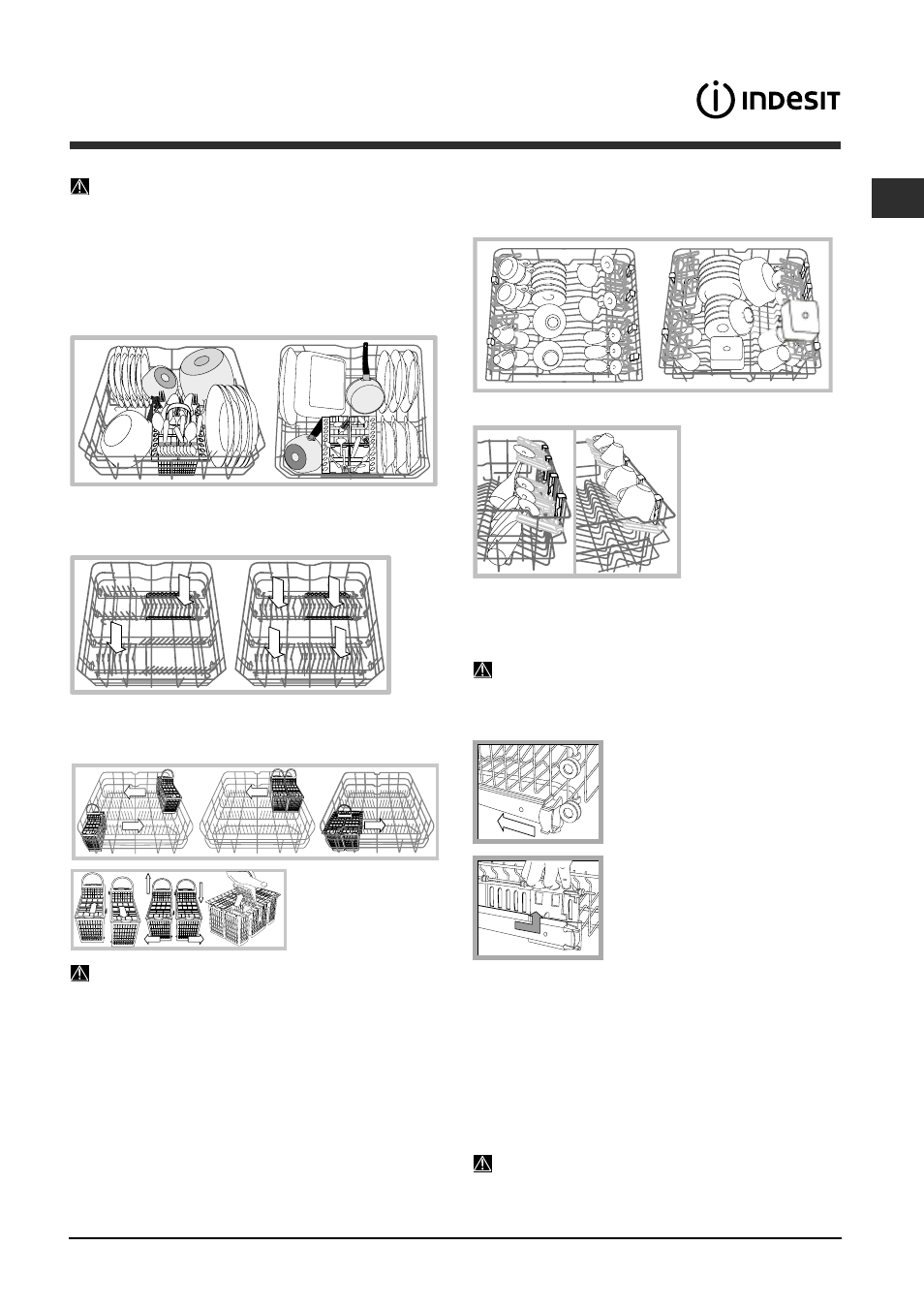 INDESIT