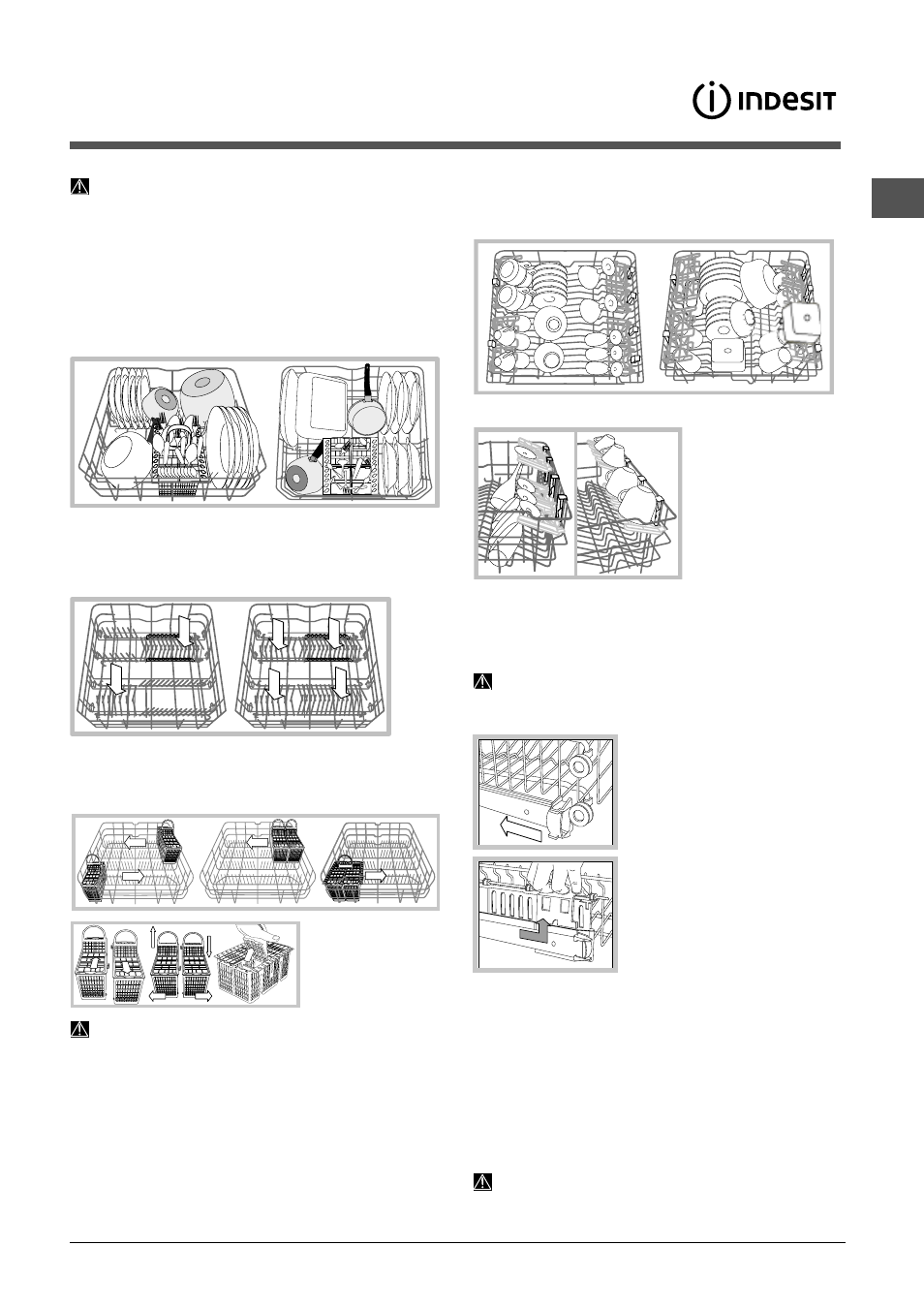 INDESIT