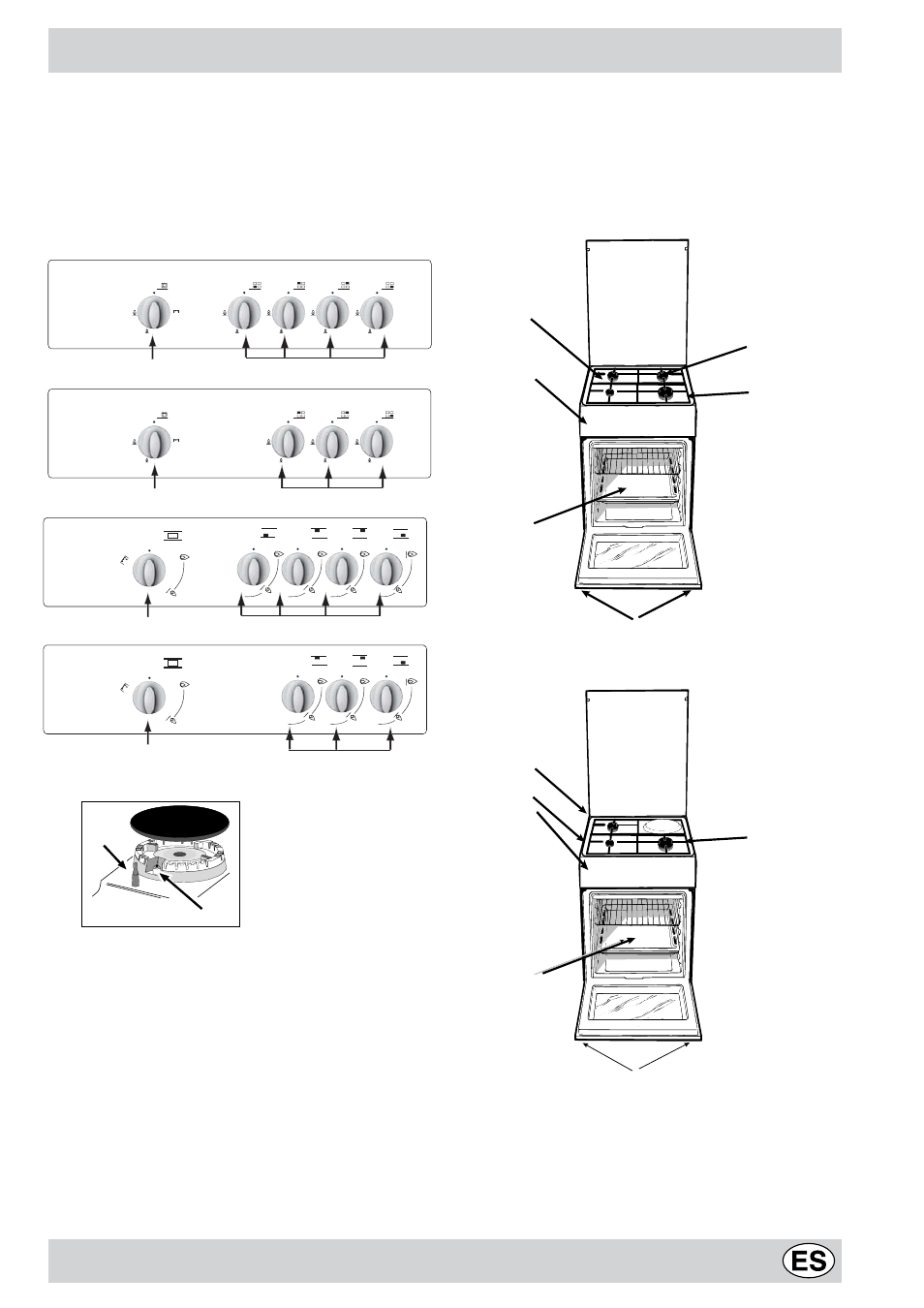 ES