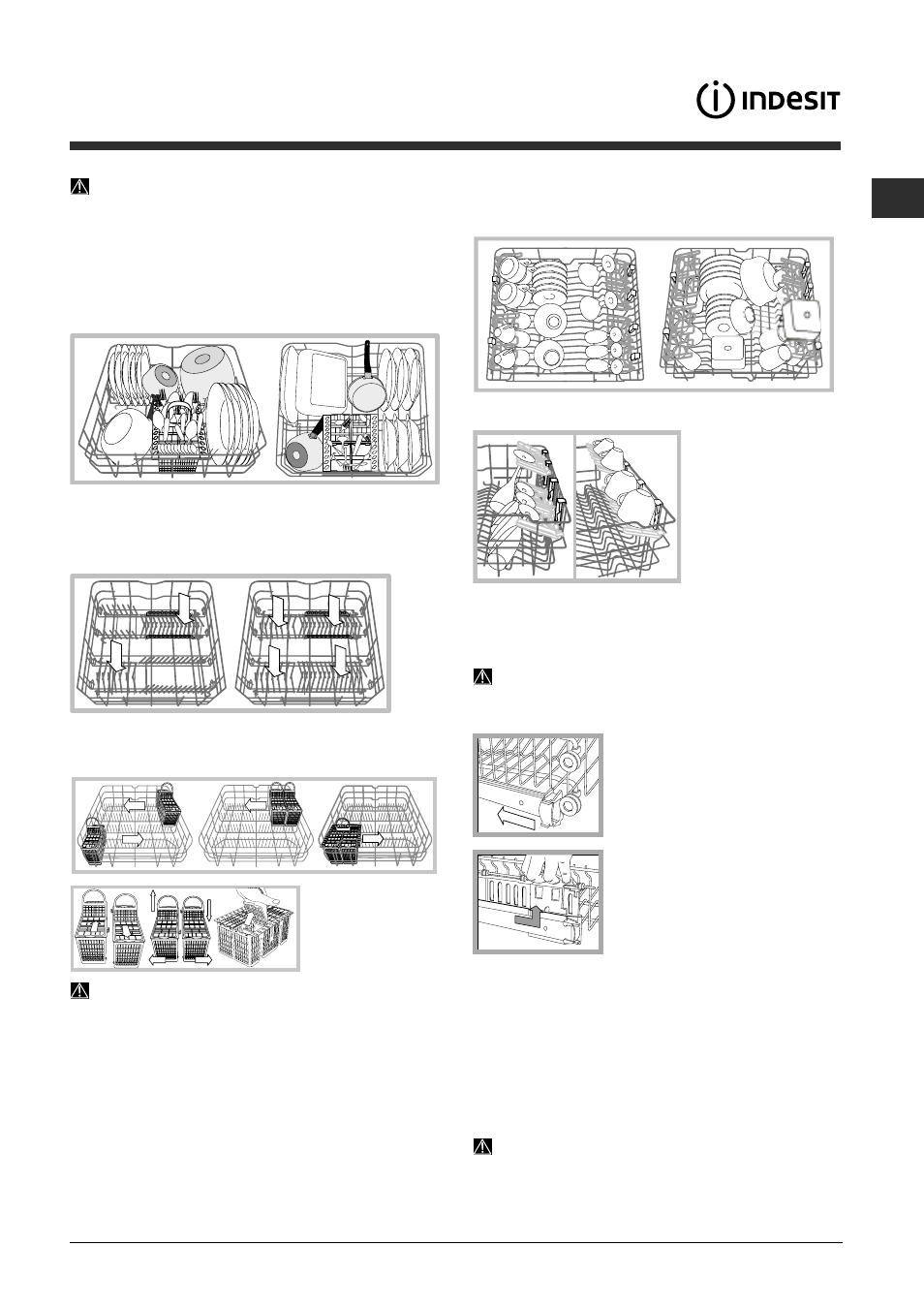 INDESIT