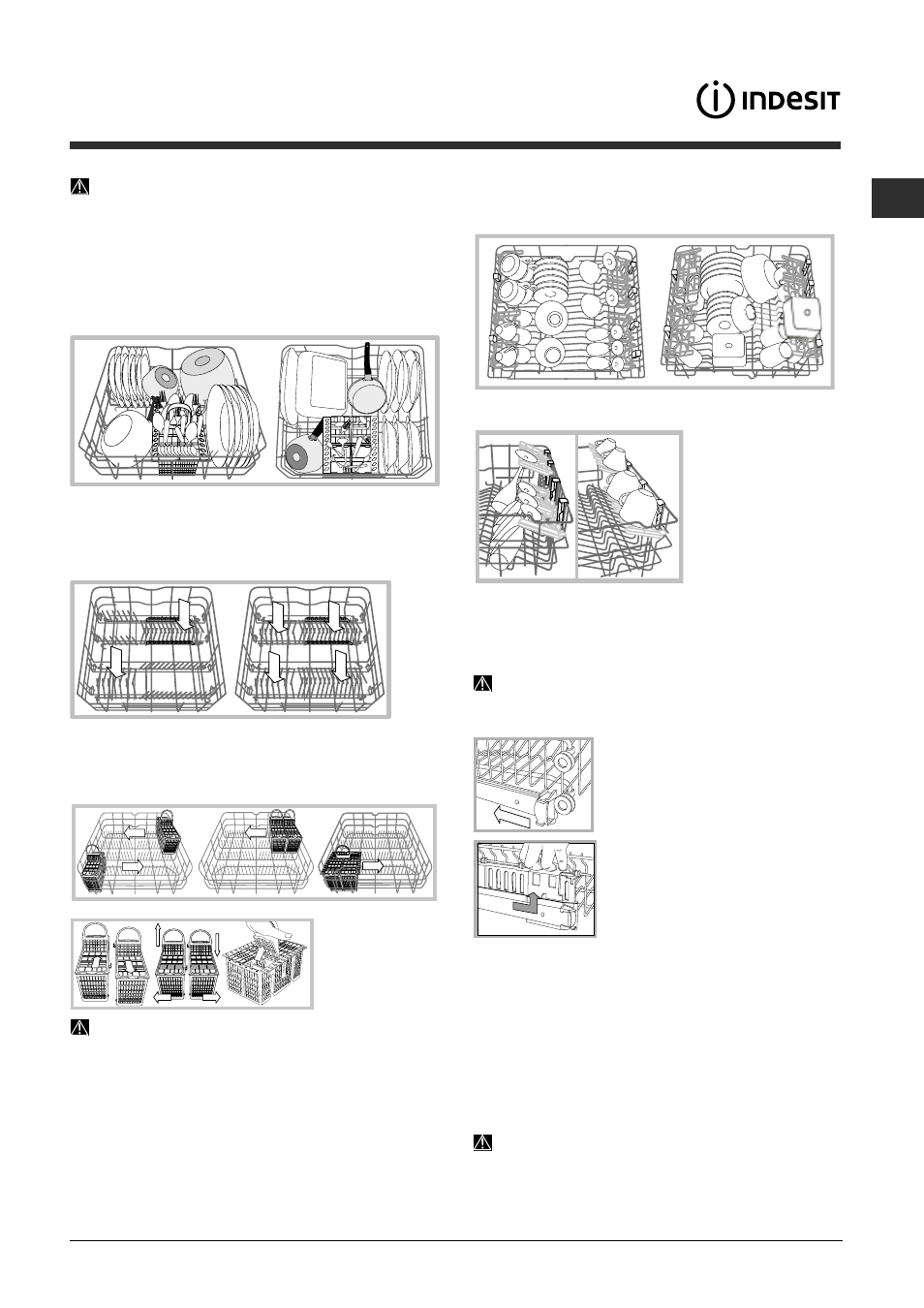 INDESIT