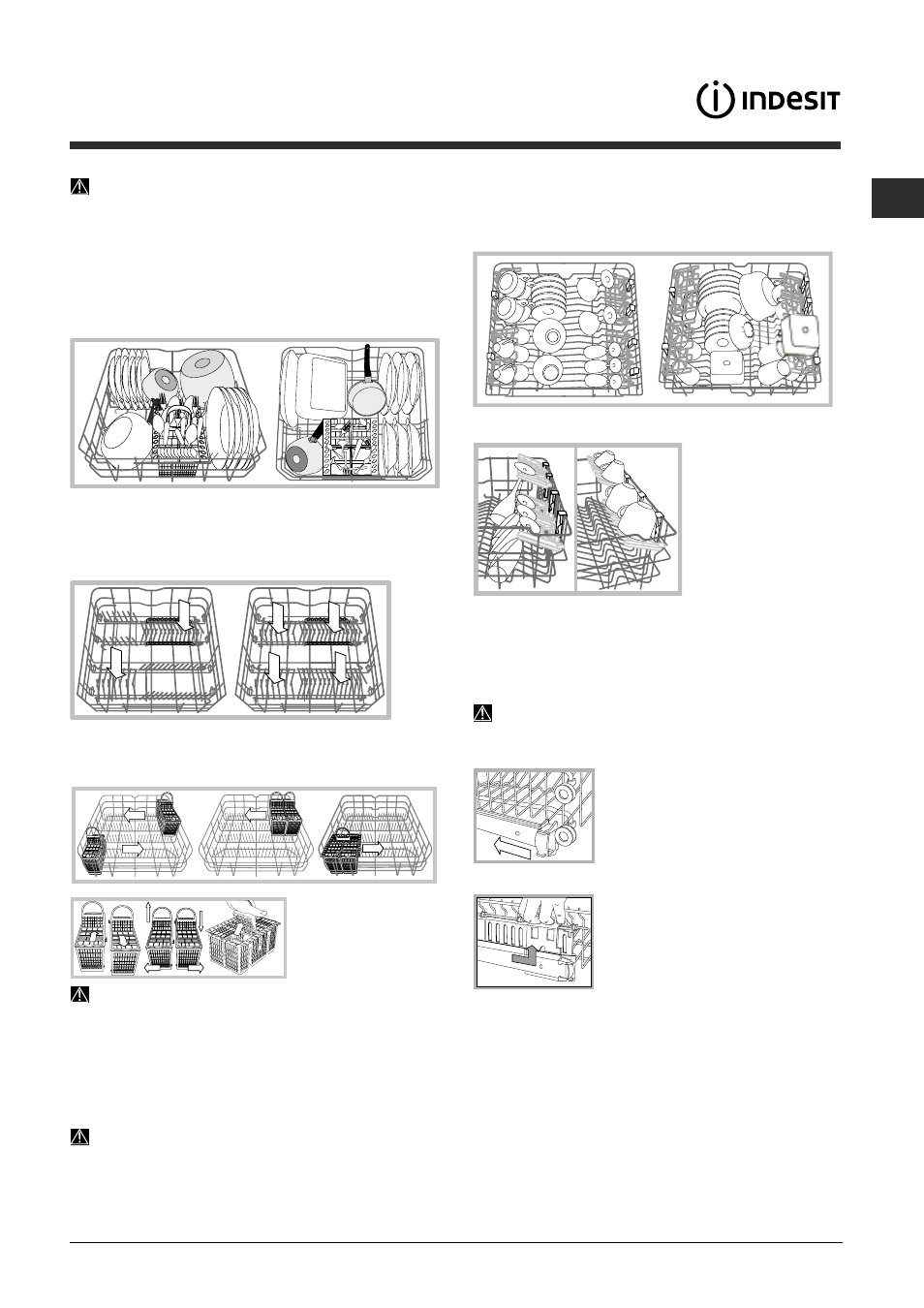 INDESIT