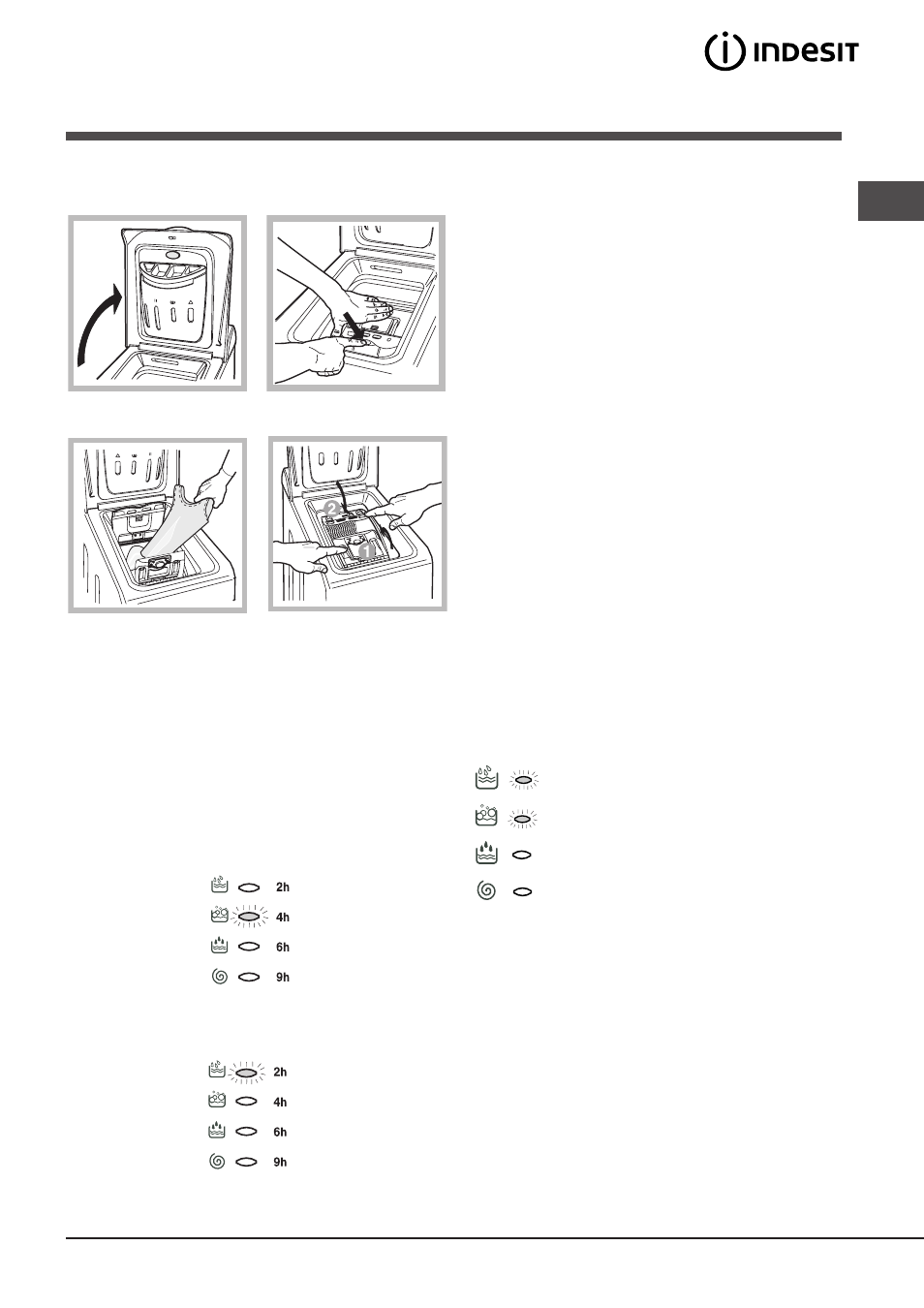 INDESIT

2

1

2h

4h

6h

9h

2h

4h

6h

9h