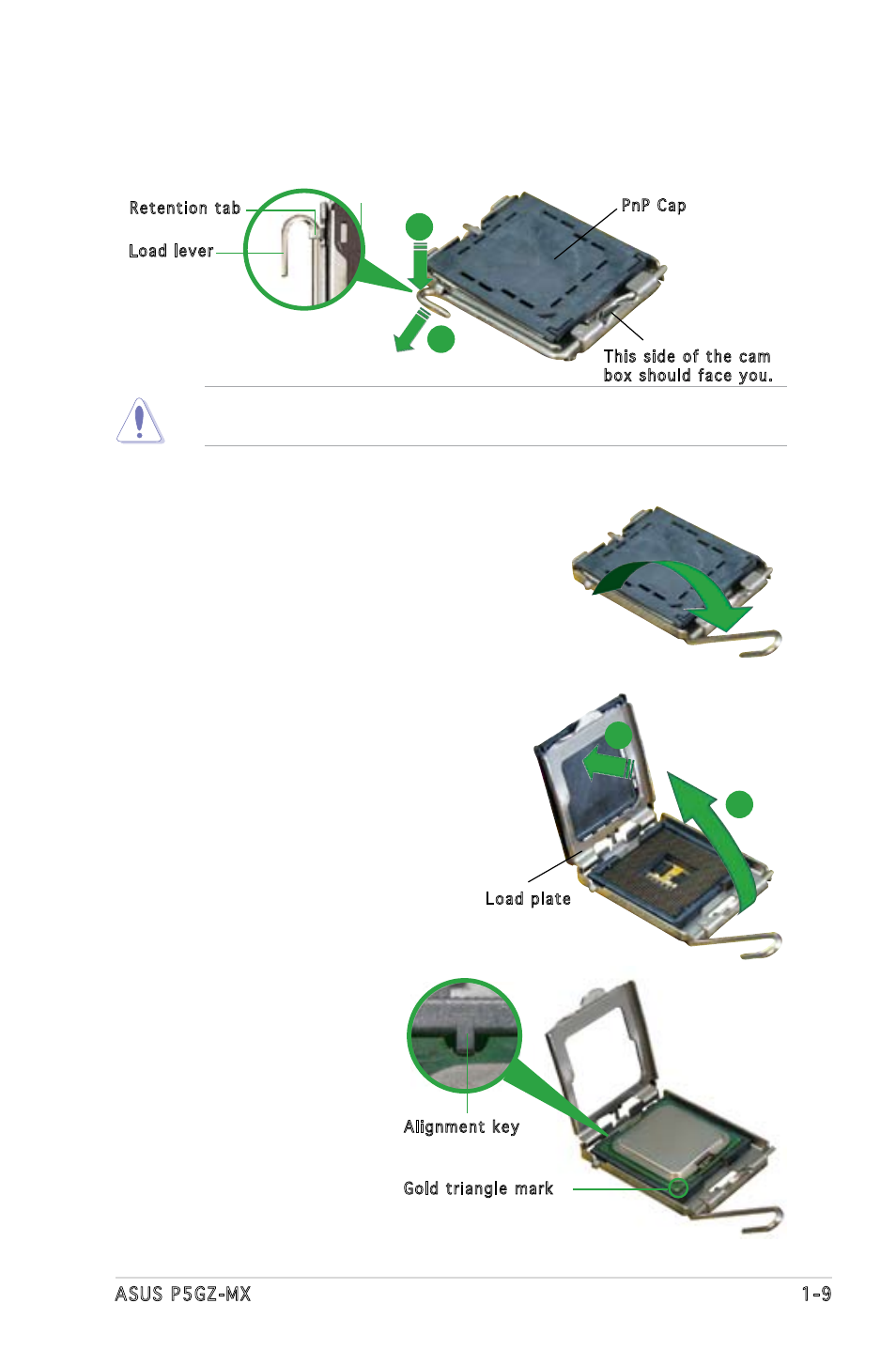 Retention tab

Load lever

PnP Cap

This side of the cam box should face you.

Load plate

Alignment key

Gold triangle mark

ASUS P5GZ-MX

1-9