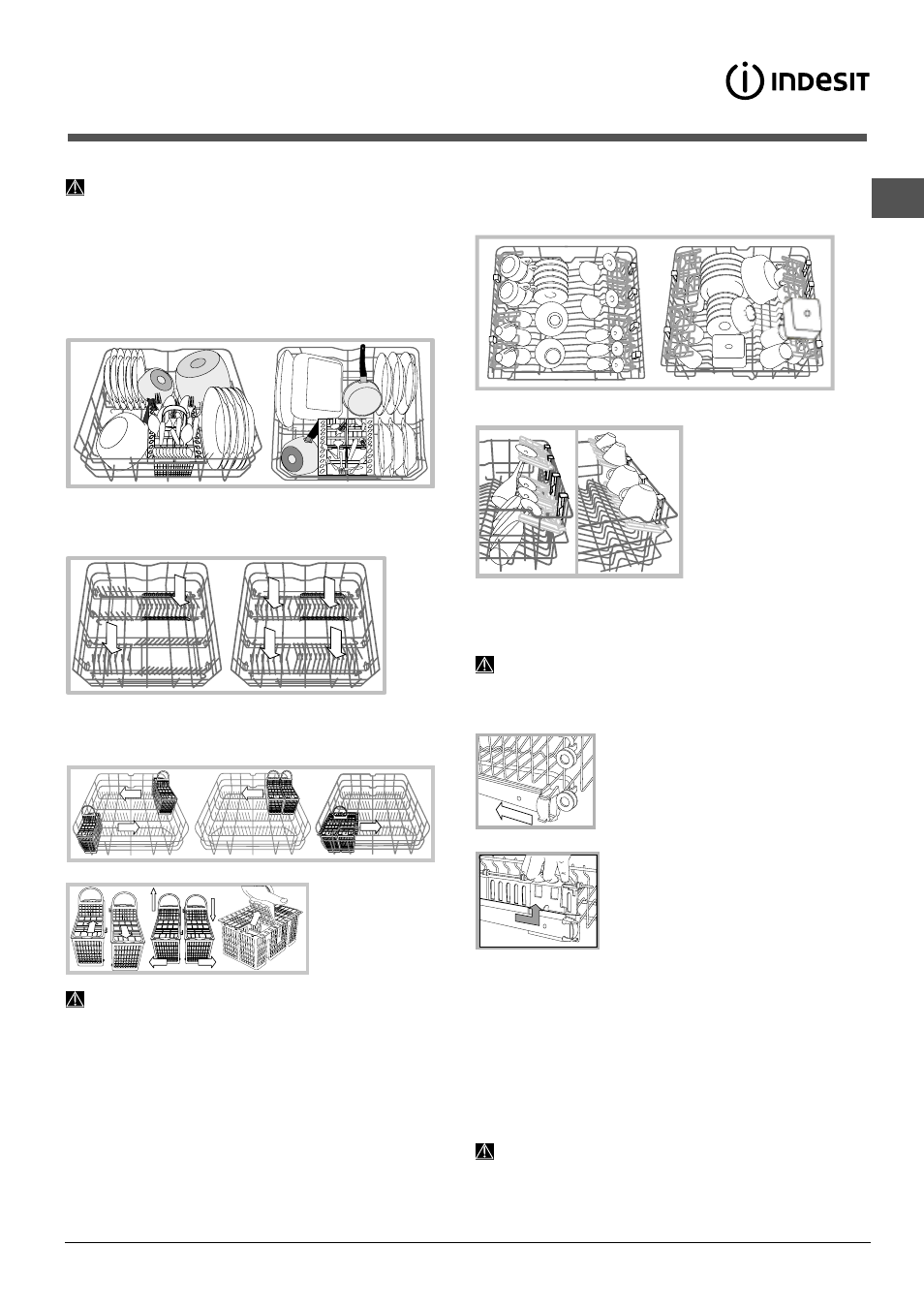 INDESIT