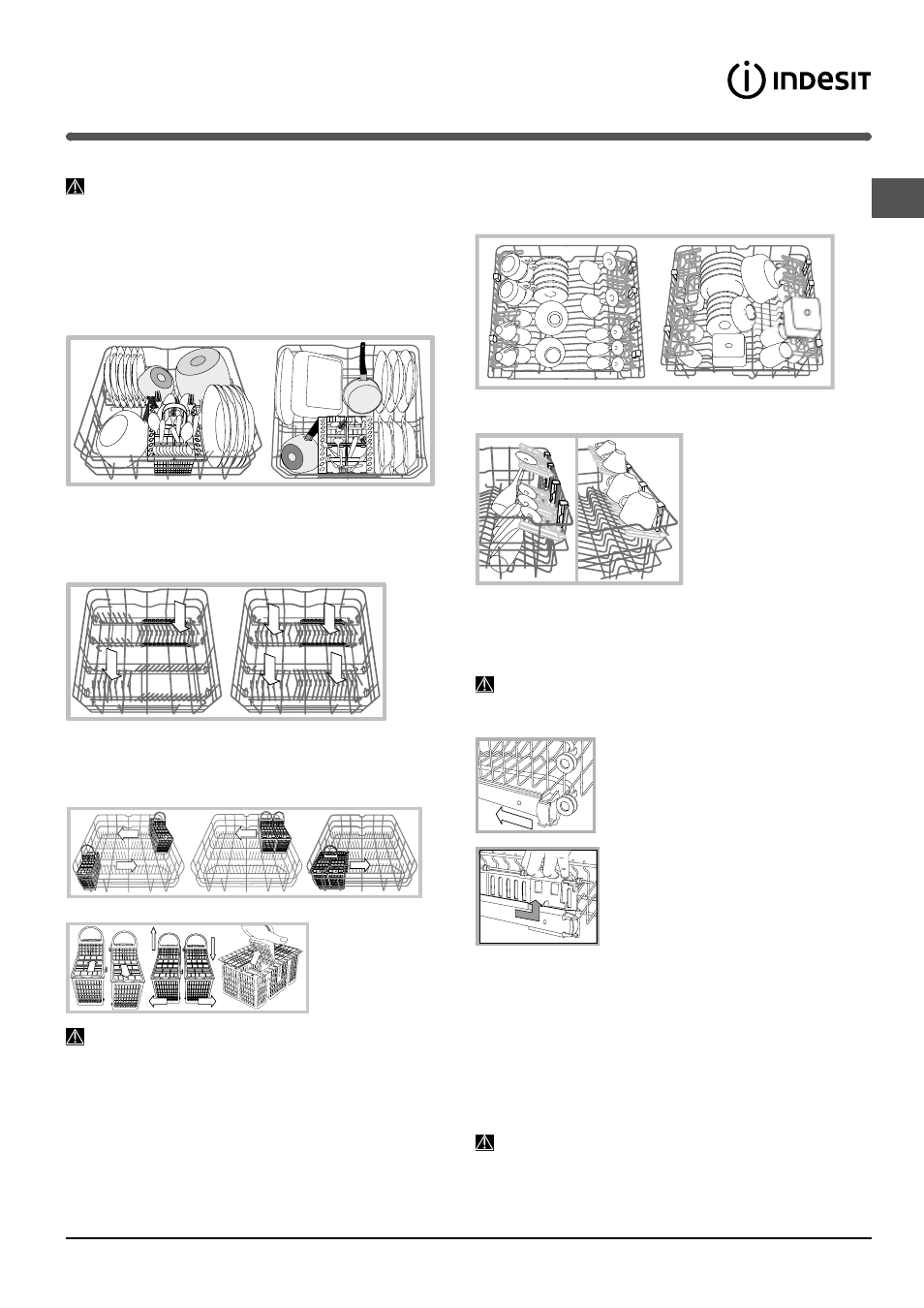 INDESIT