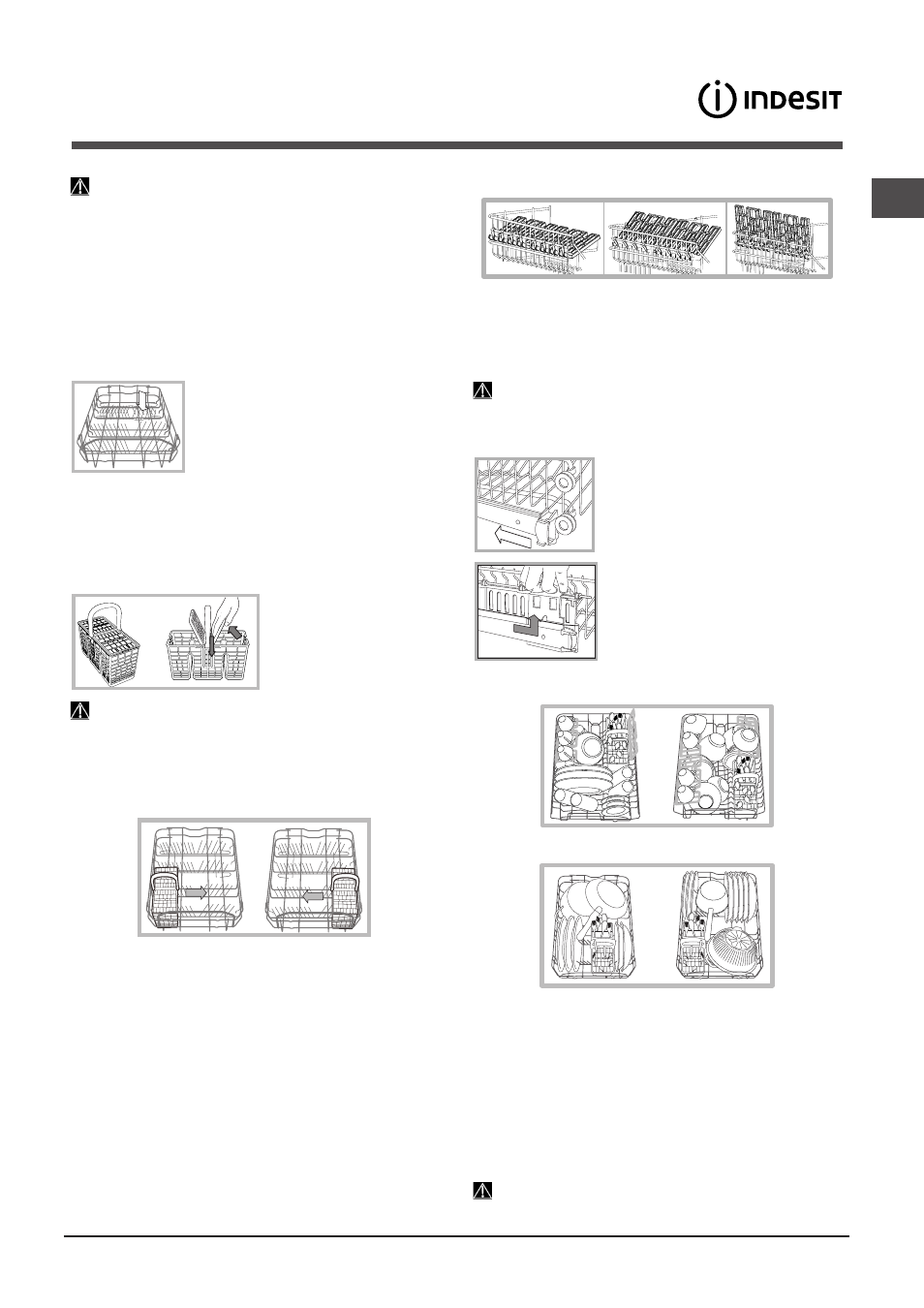 INDESIT