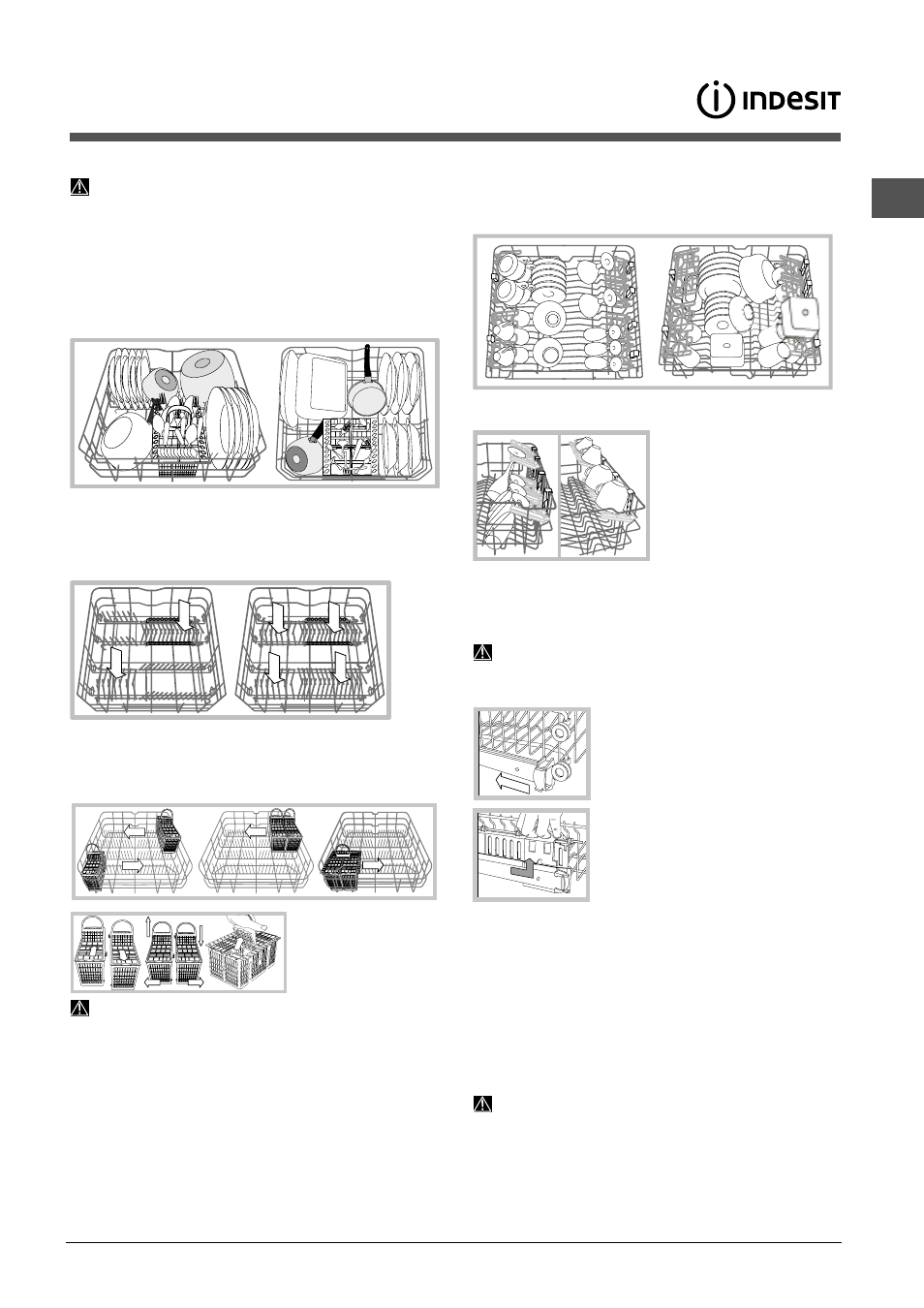 INDESIT