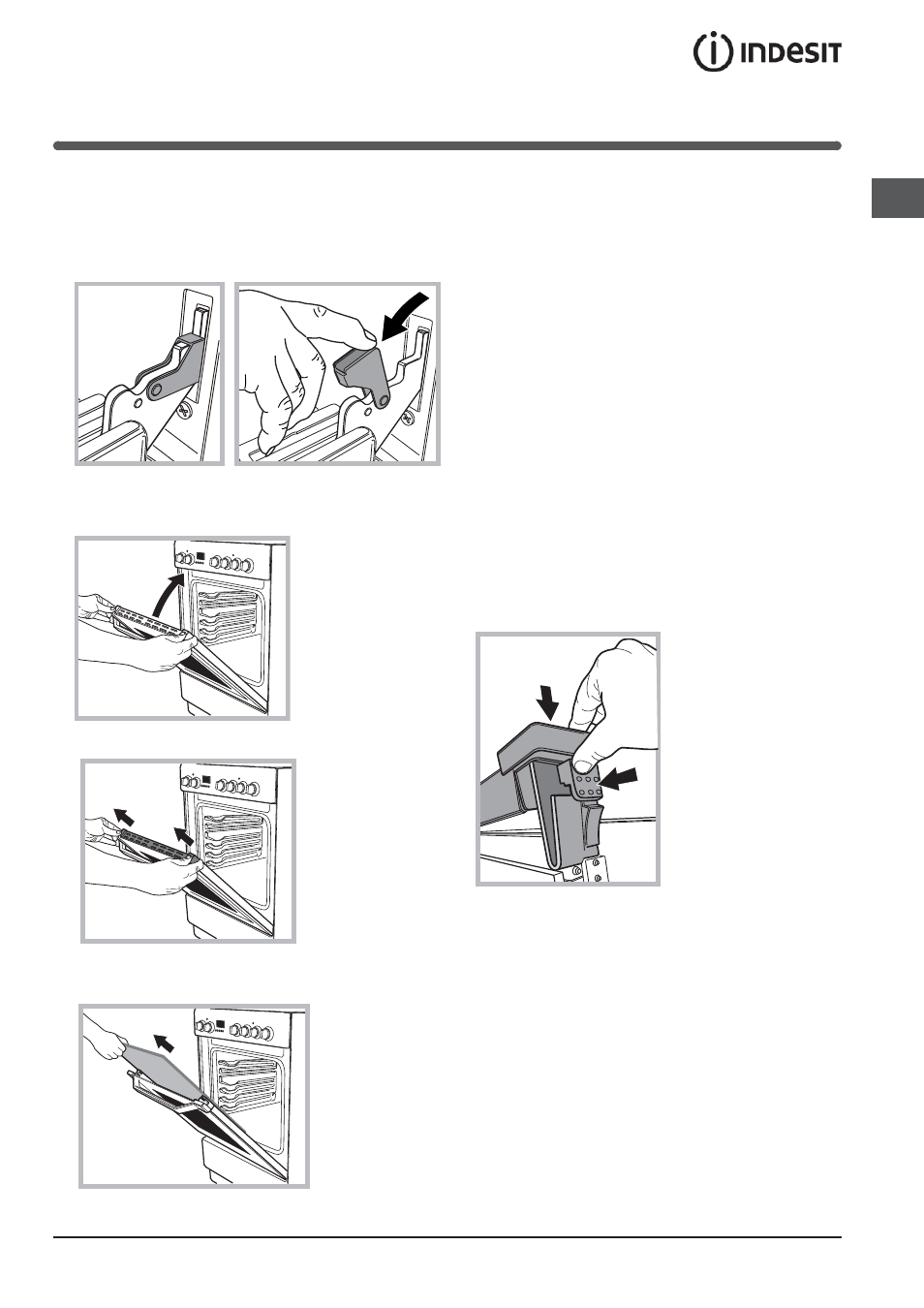 INDESIT