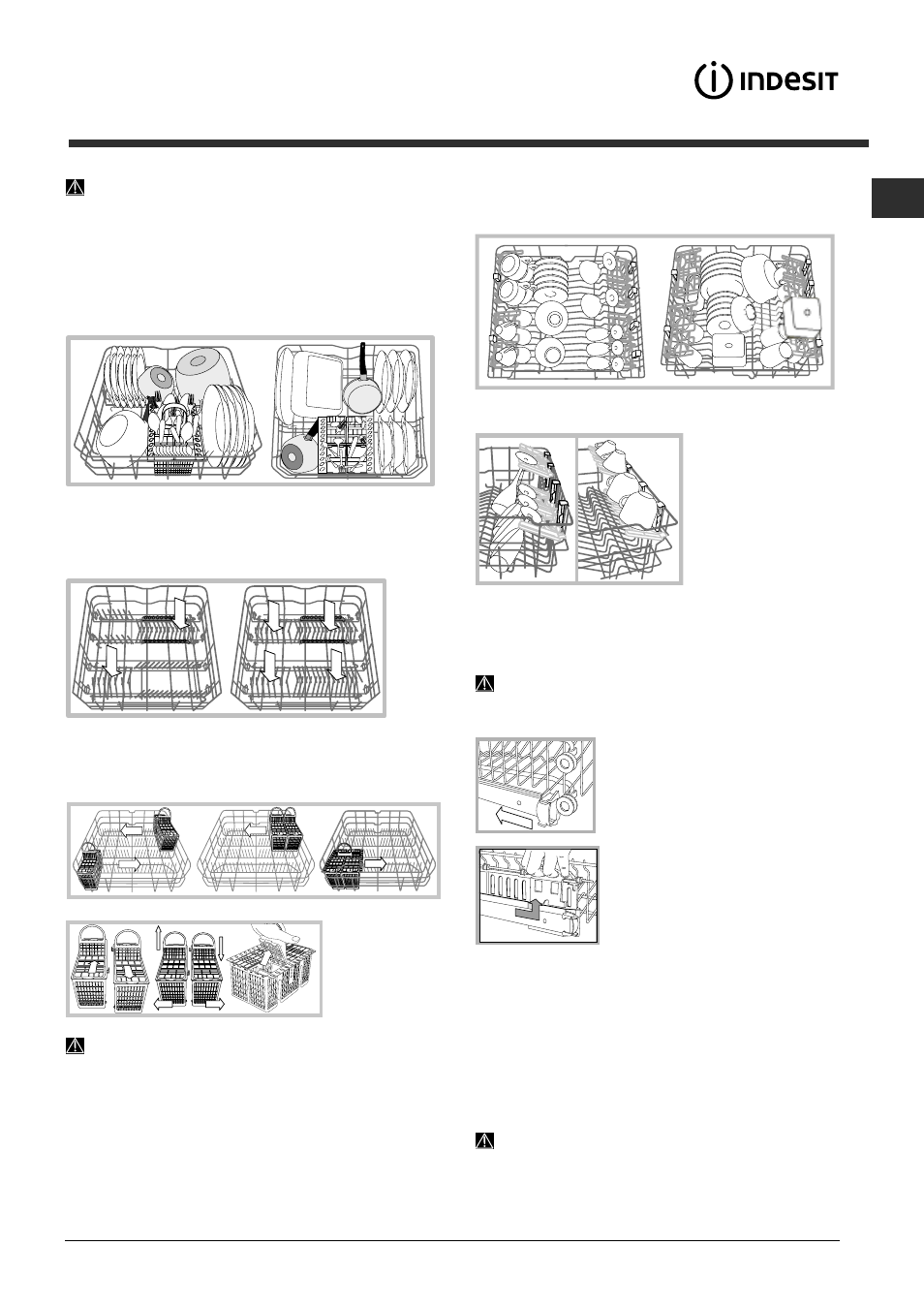 INDESIT