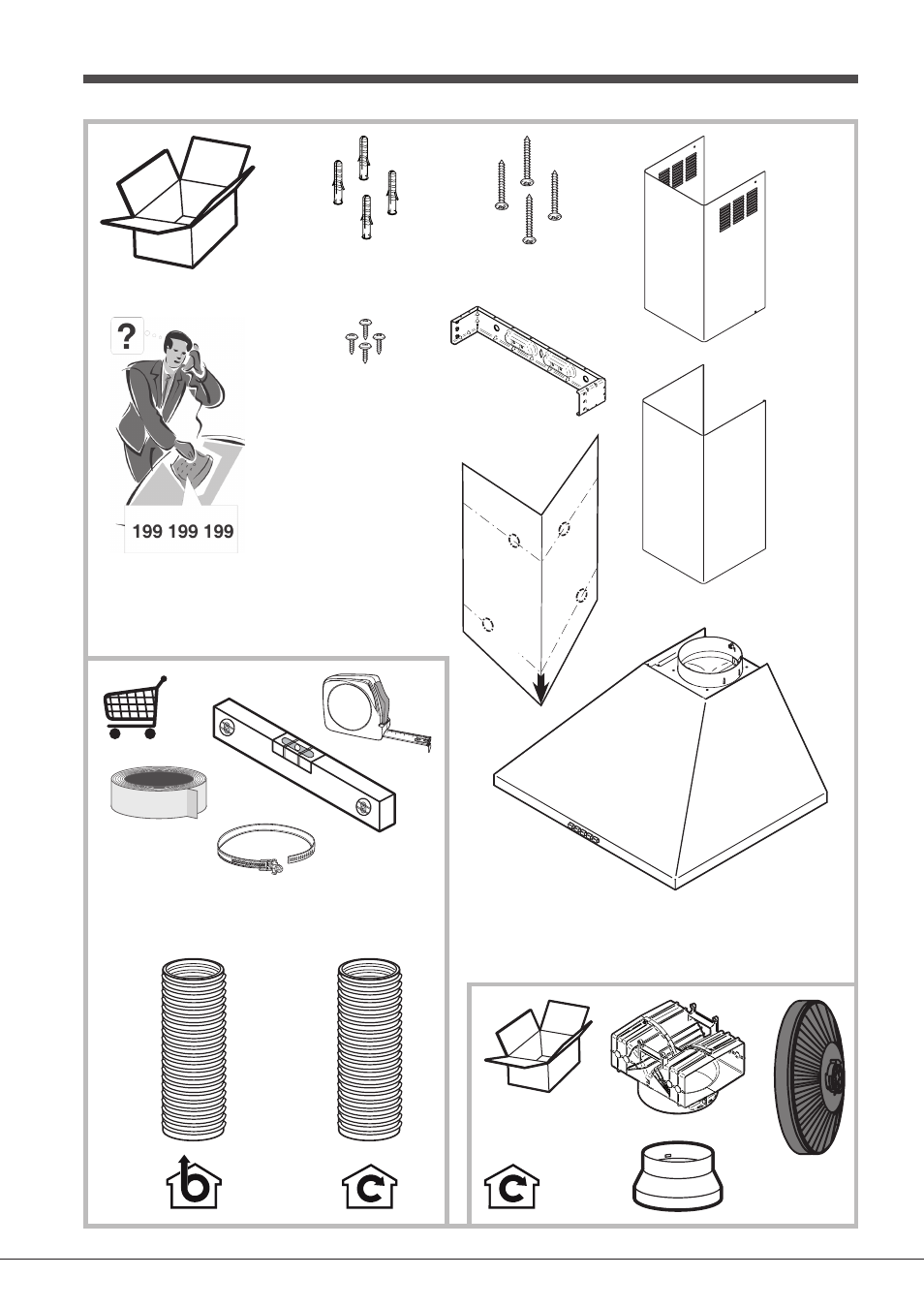 ?

199 199 199

b

c

c