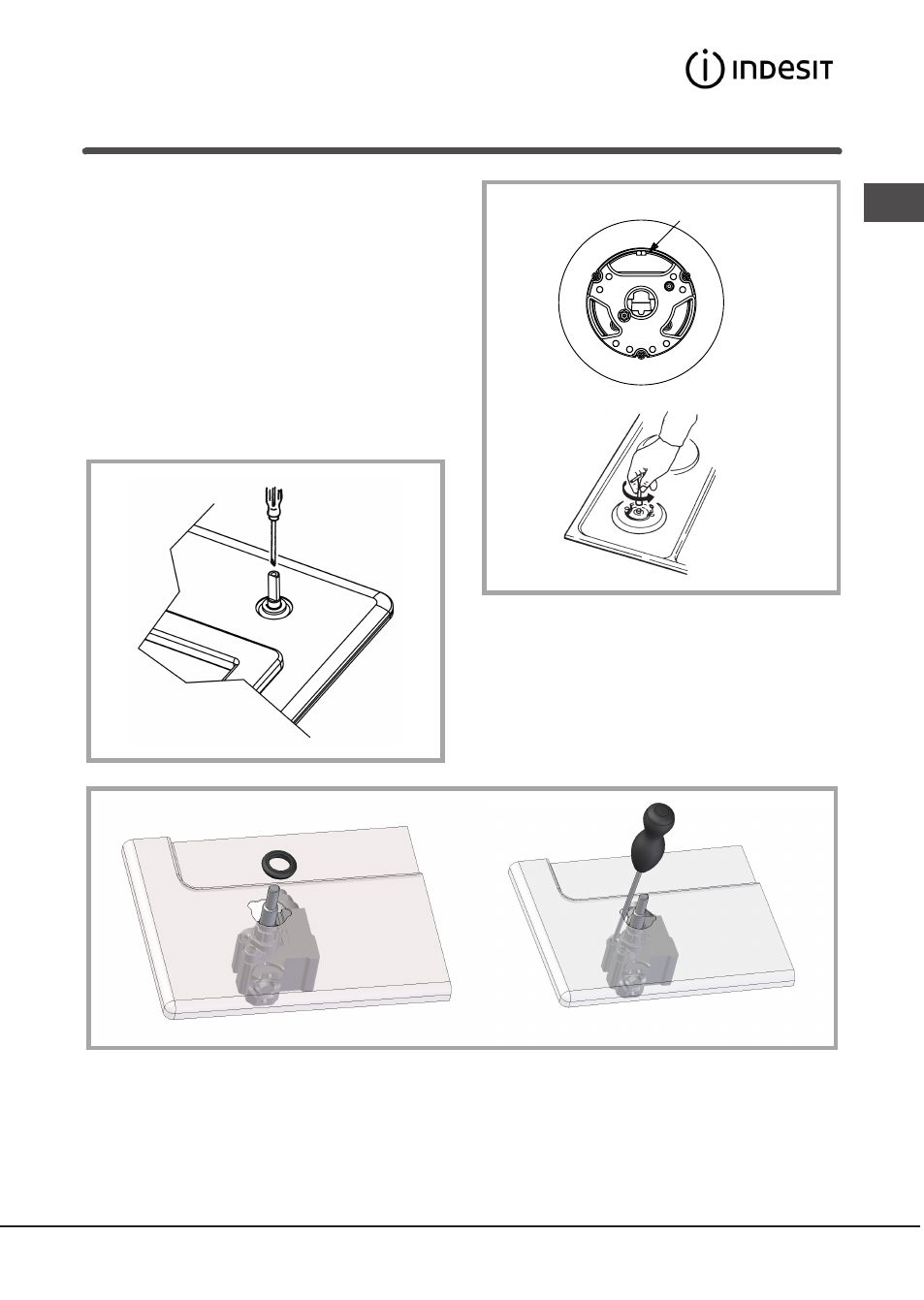 INDESIT