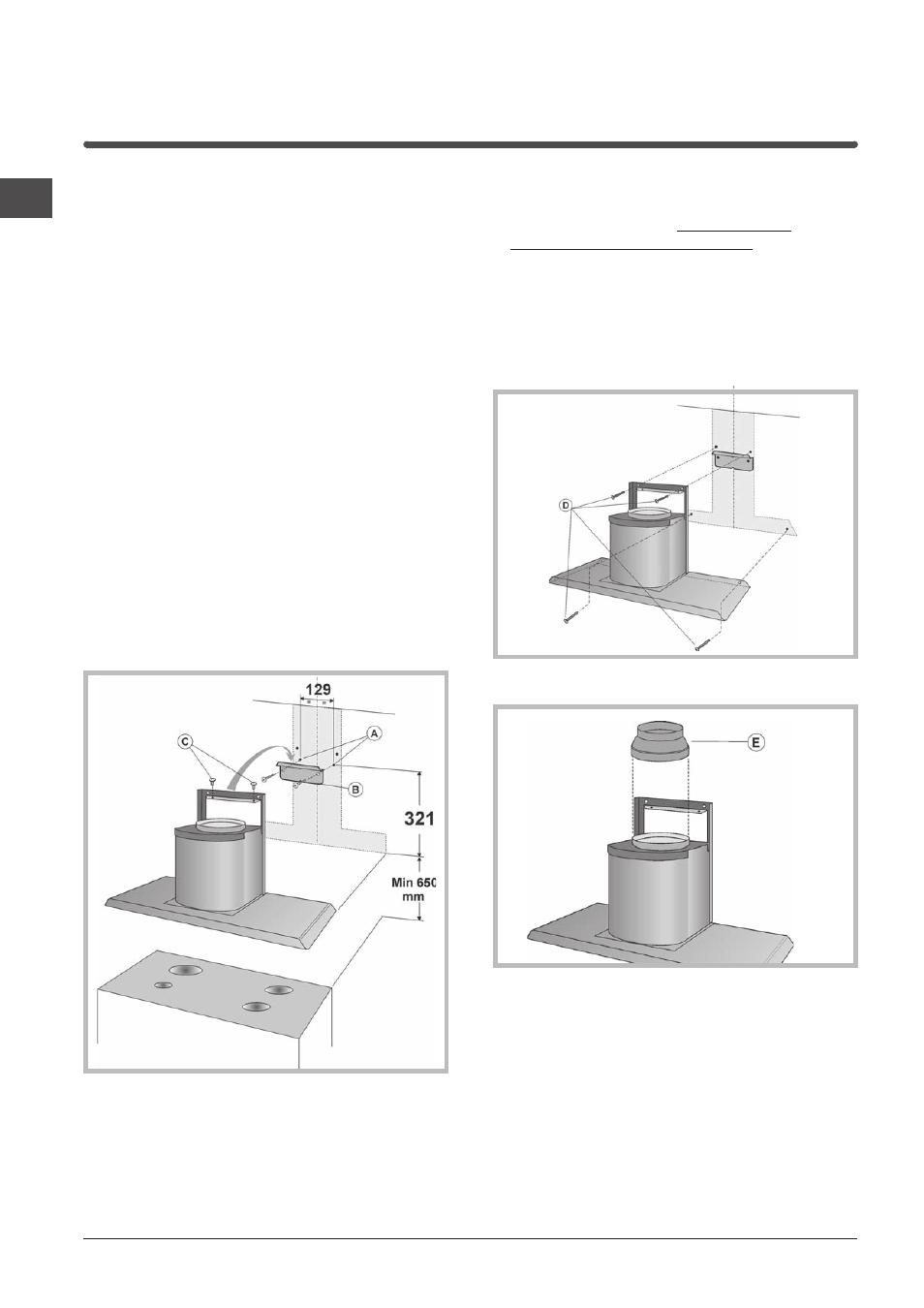 129

C

A

B

321

Min 650 mm

D

E