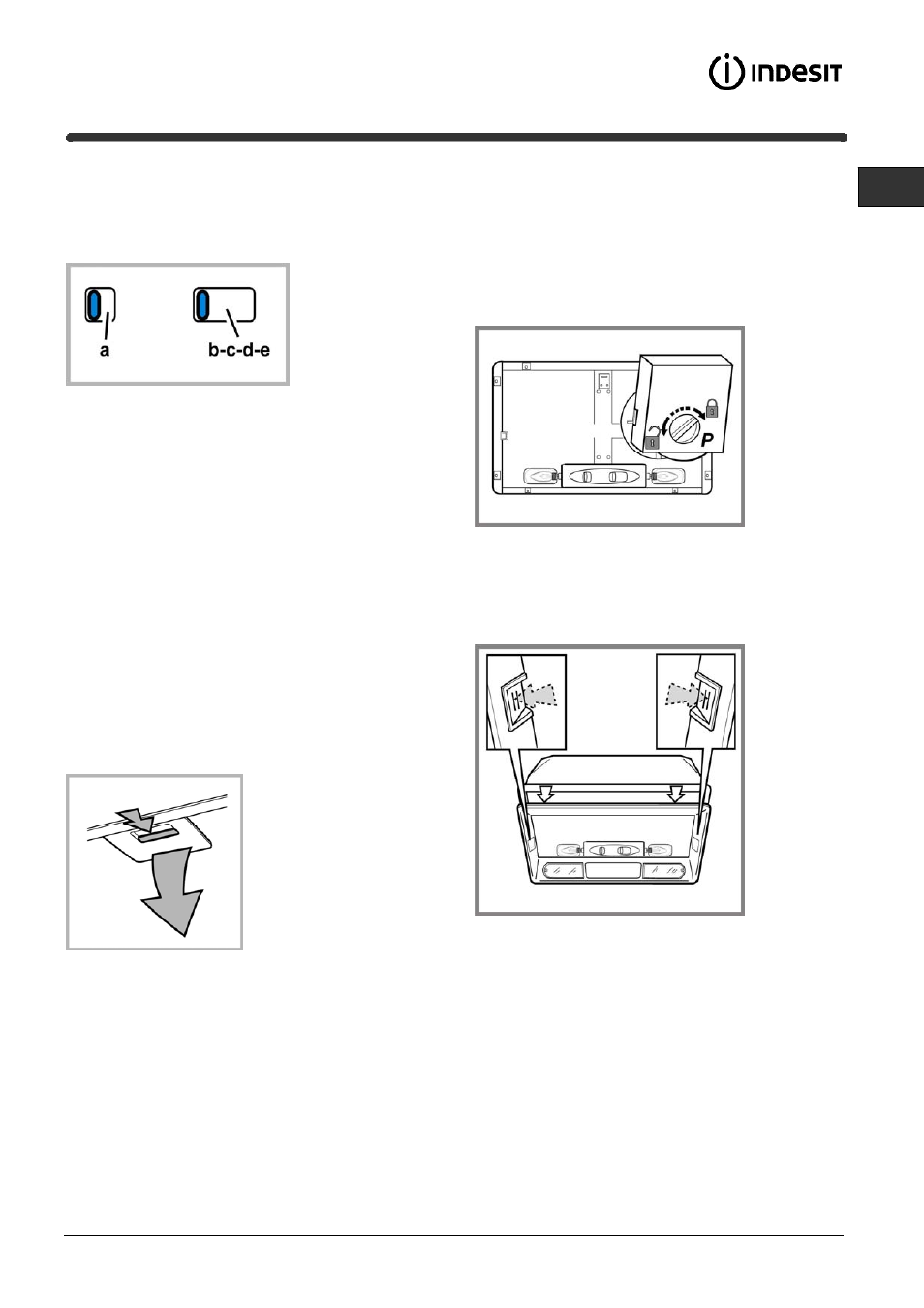 INDESIT

a

b-c-d-e

P