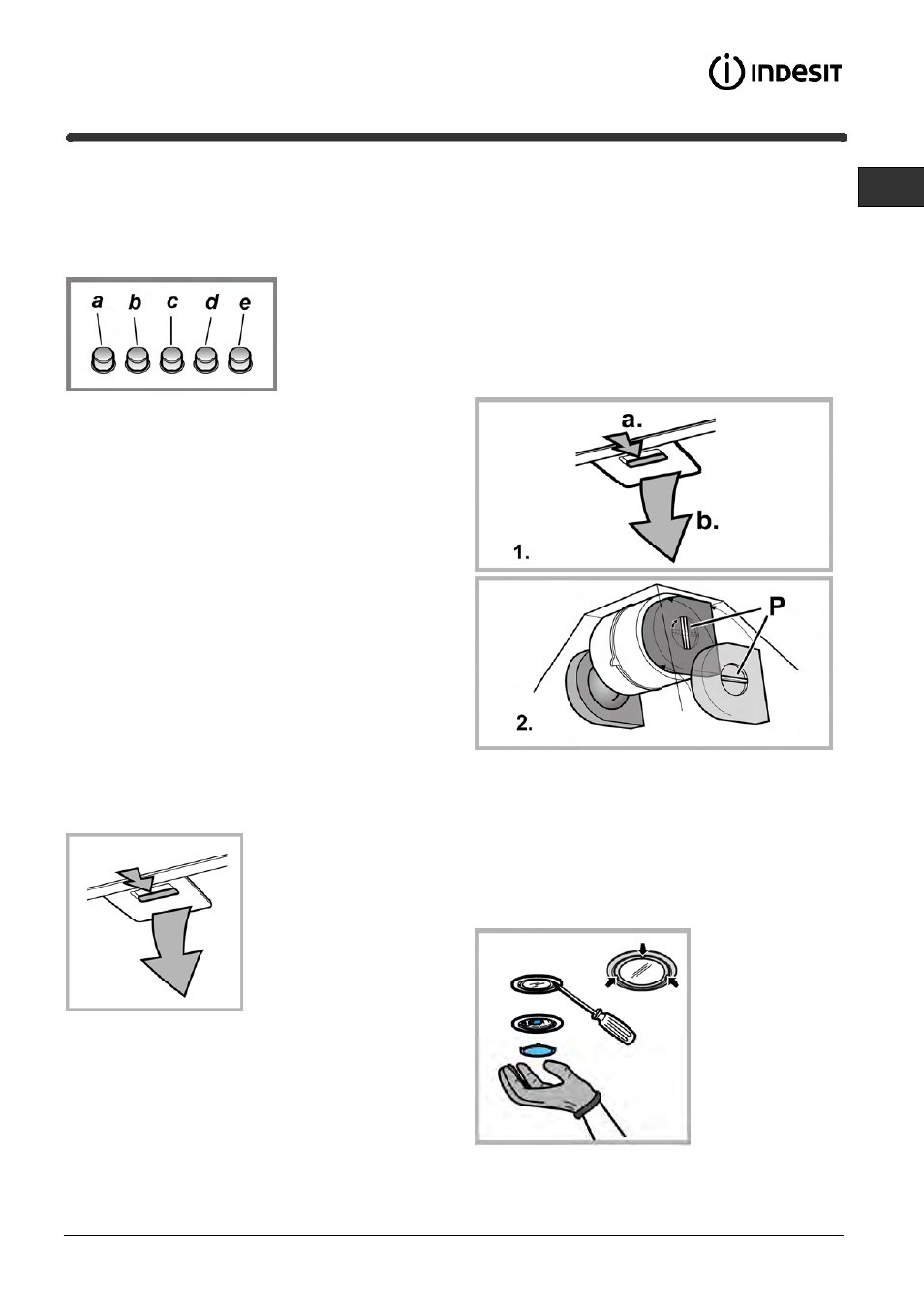 INDESIT

a b c d e

a.
b.
1.

P
2.