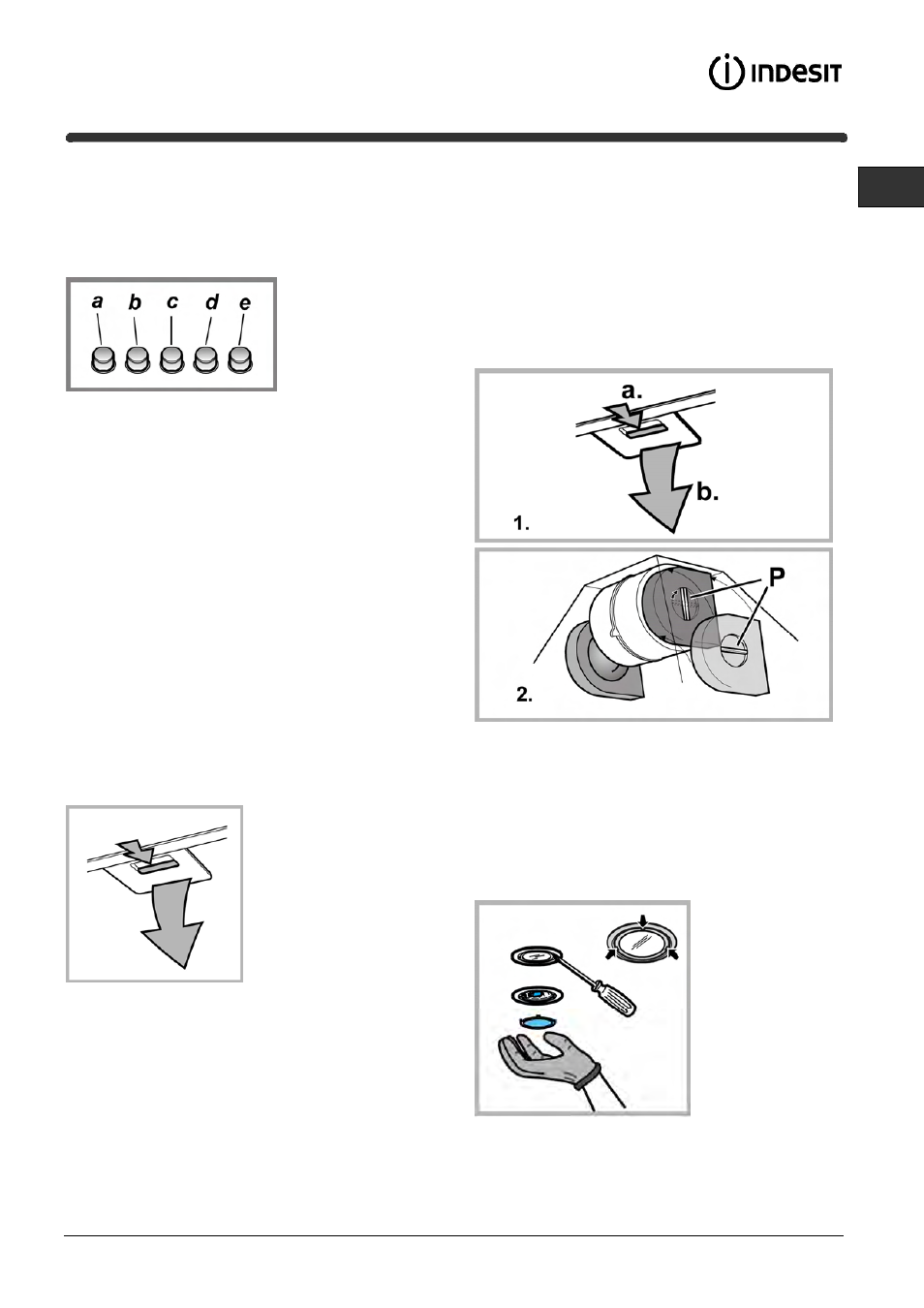 INDESIT

a b c d e

a.

b.

1.

P

2.