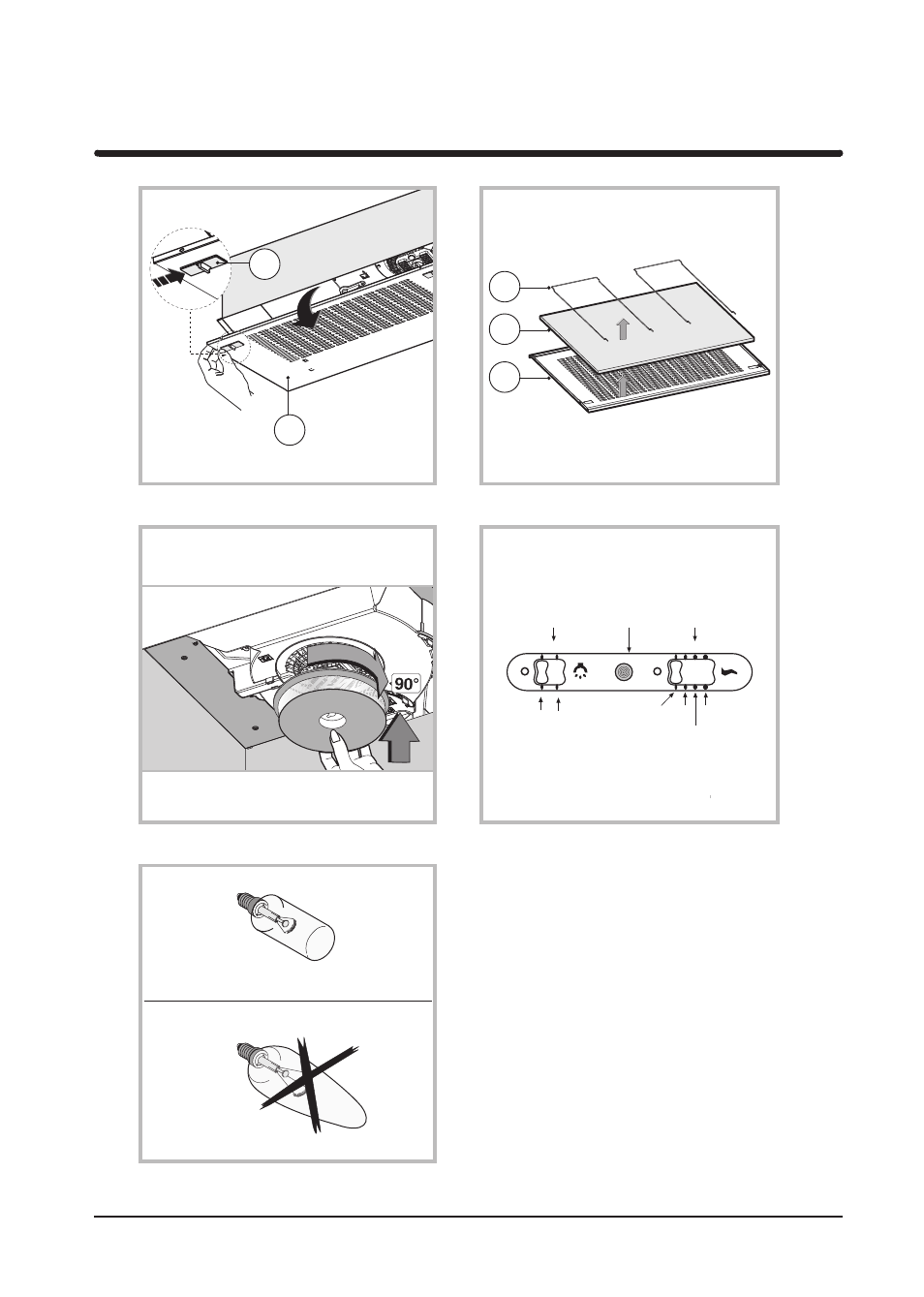 90°