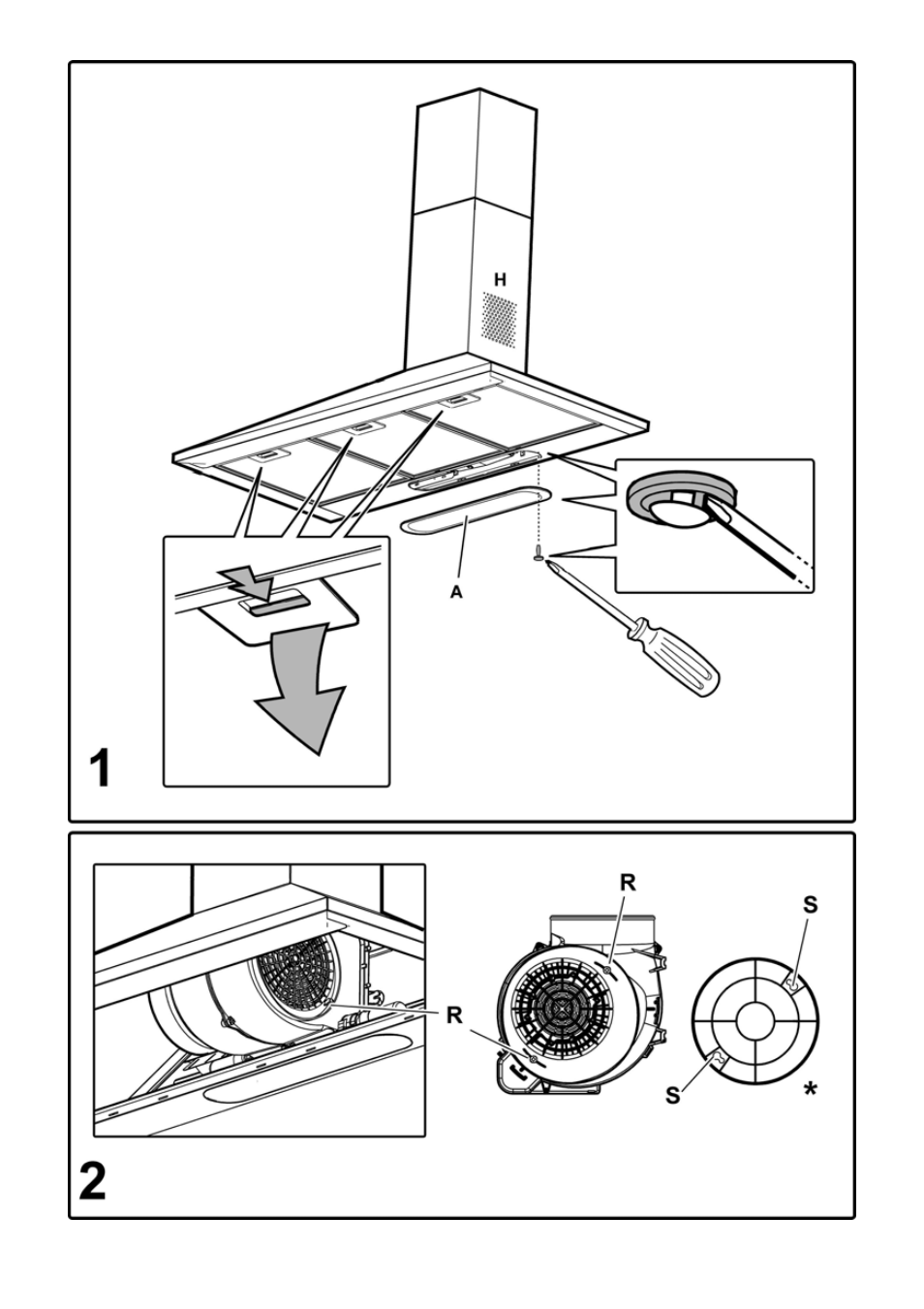 H

A

1

R

R

S

S

*

2