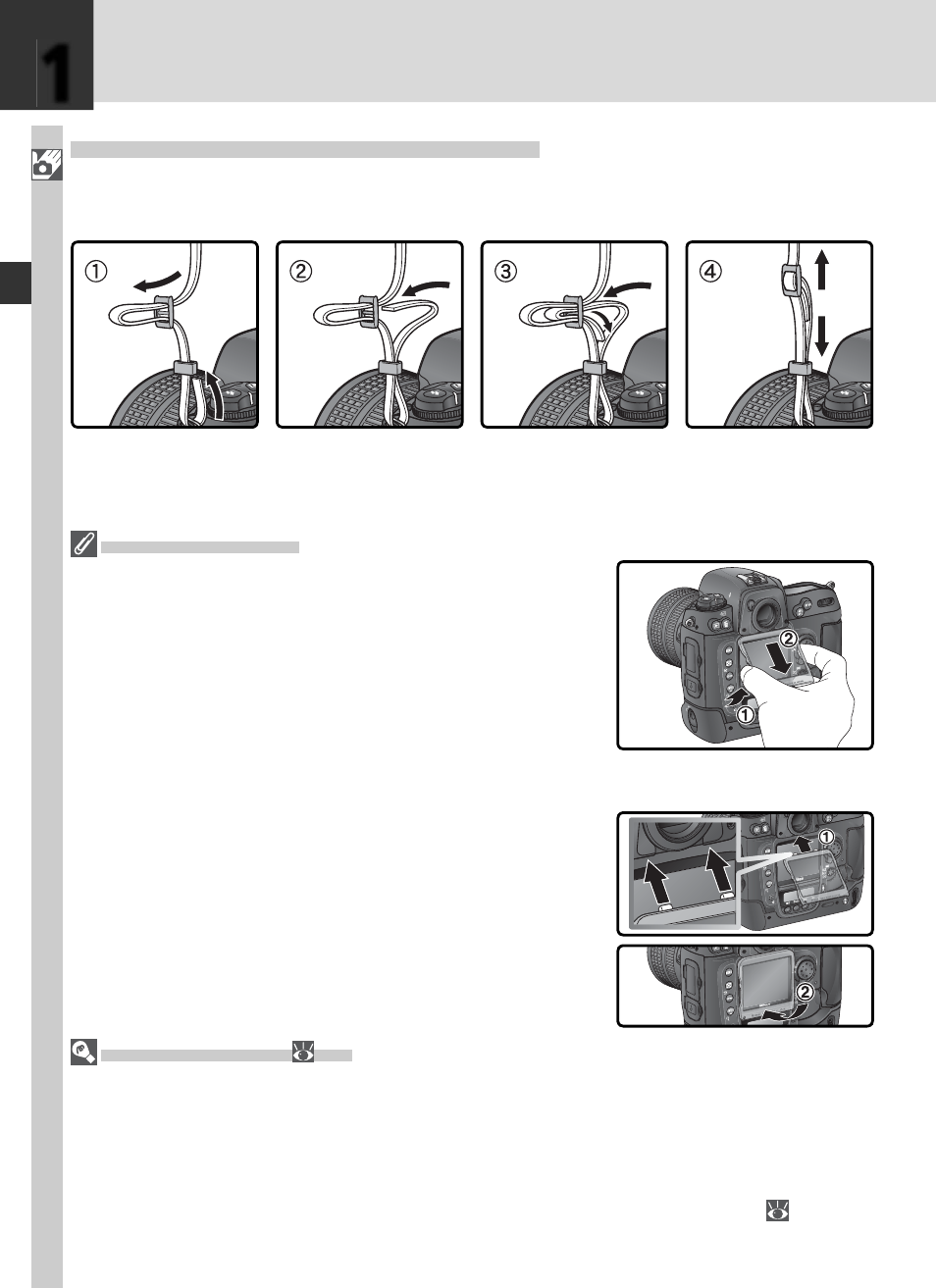 1

①

②

③

④

②

①

①

②