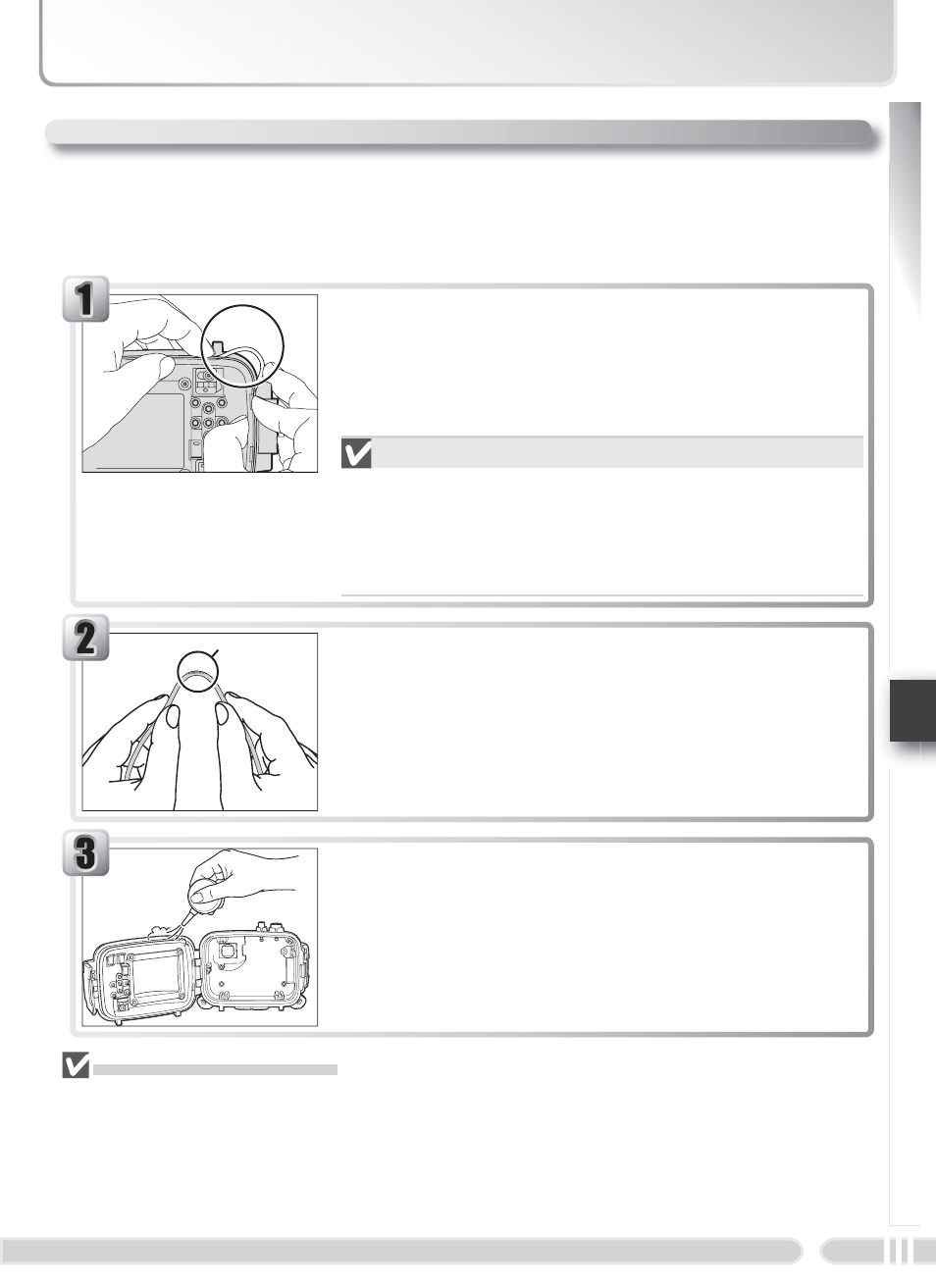 1

2

3