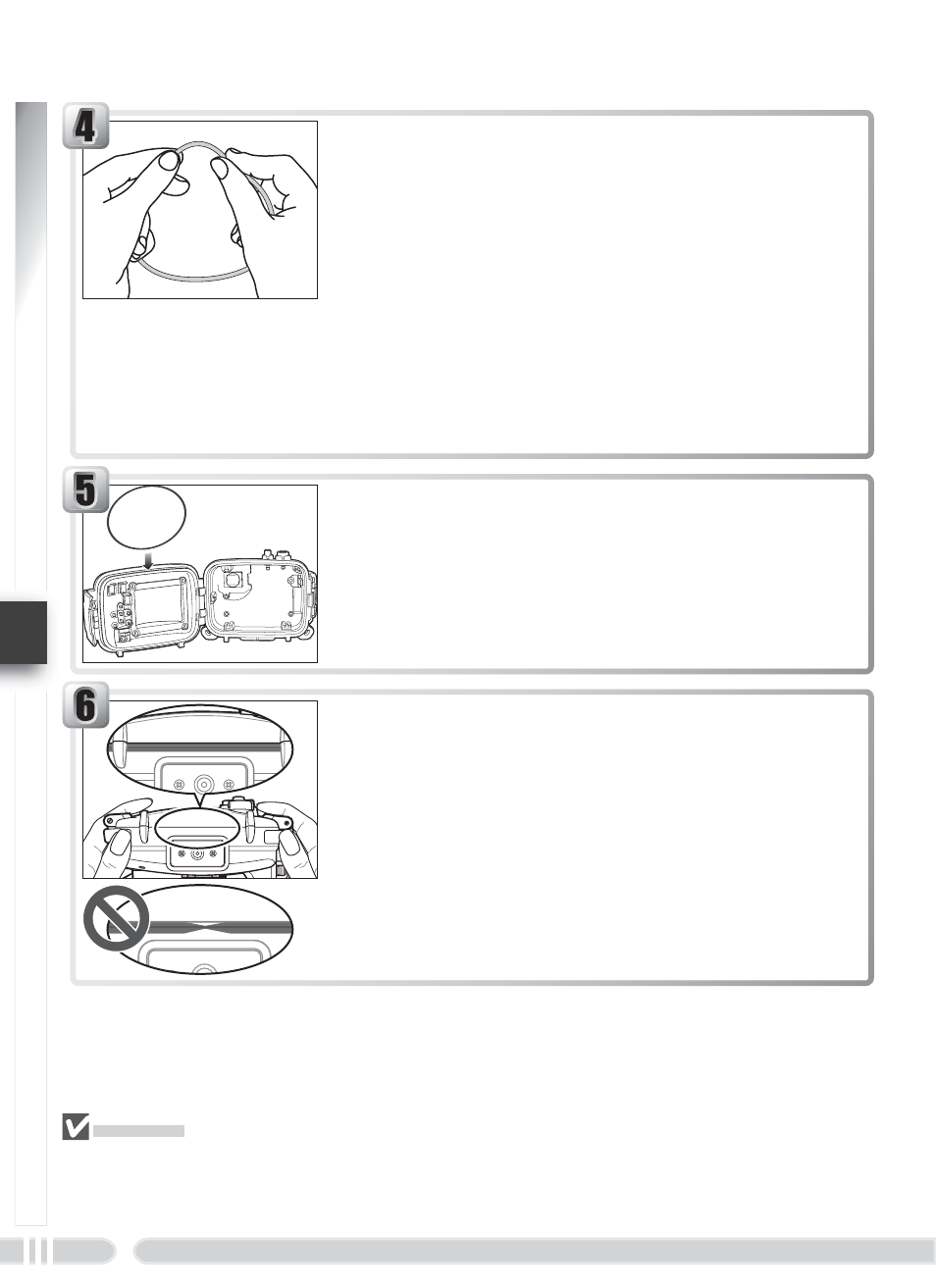 4

5

6