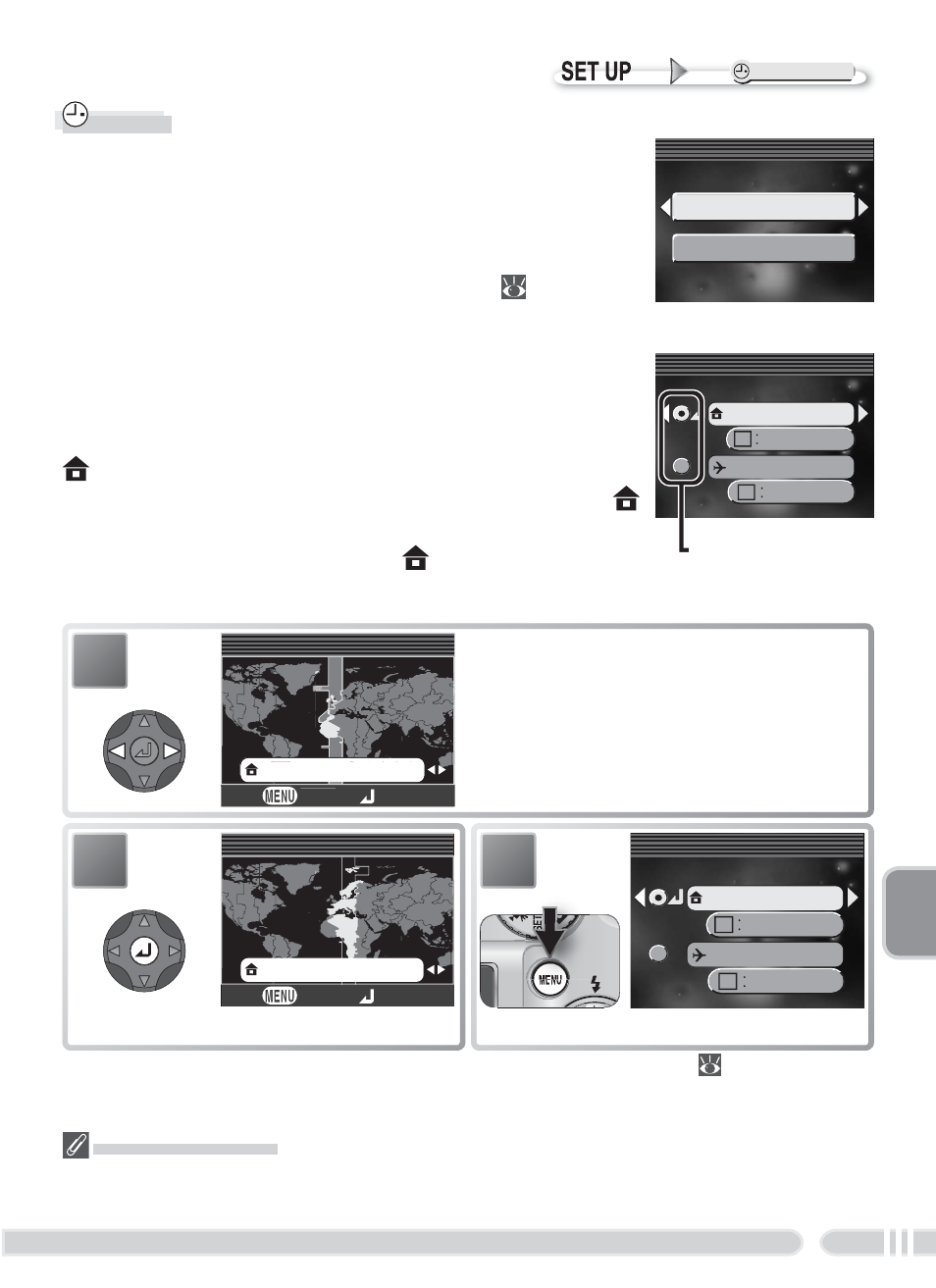 SET UP

MENU

MENU

MENU