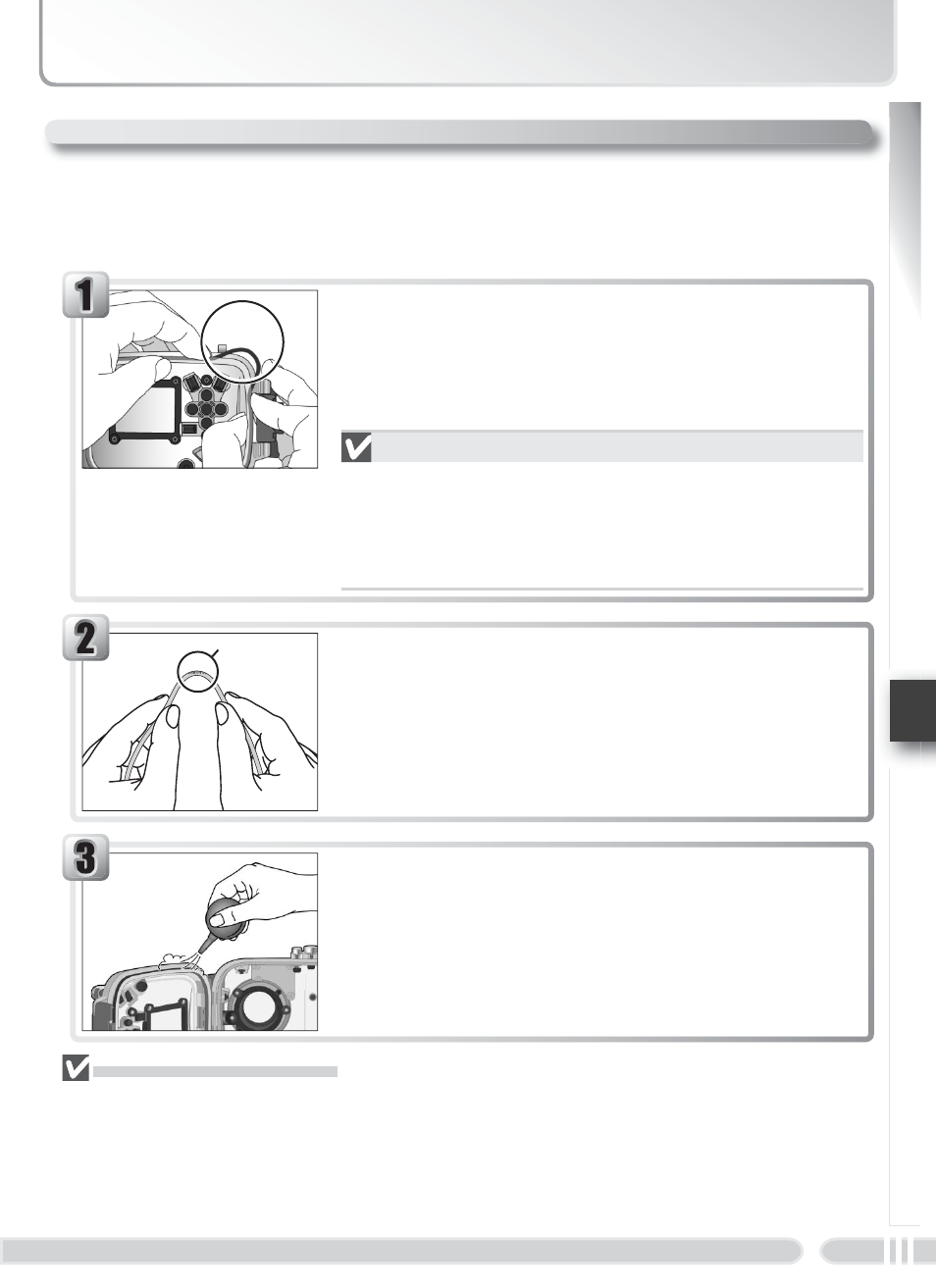 1

2

3