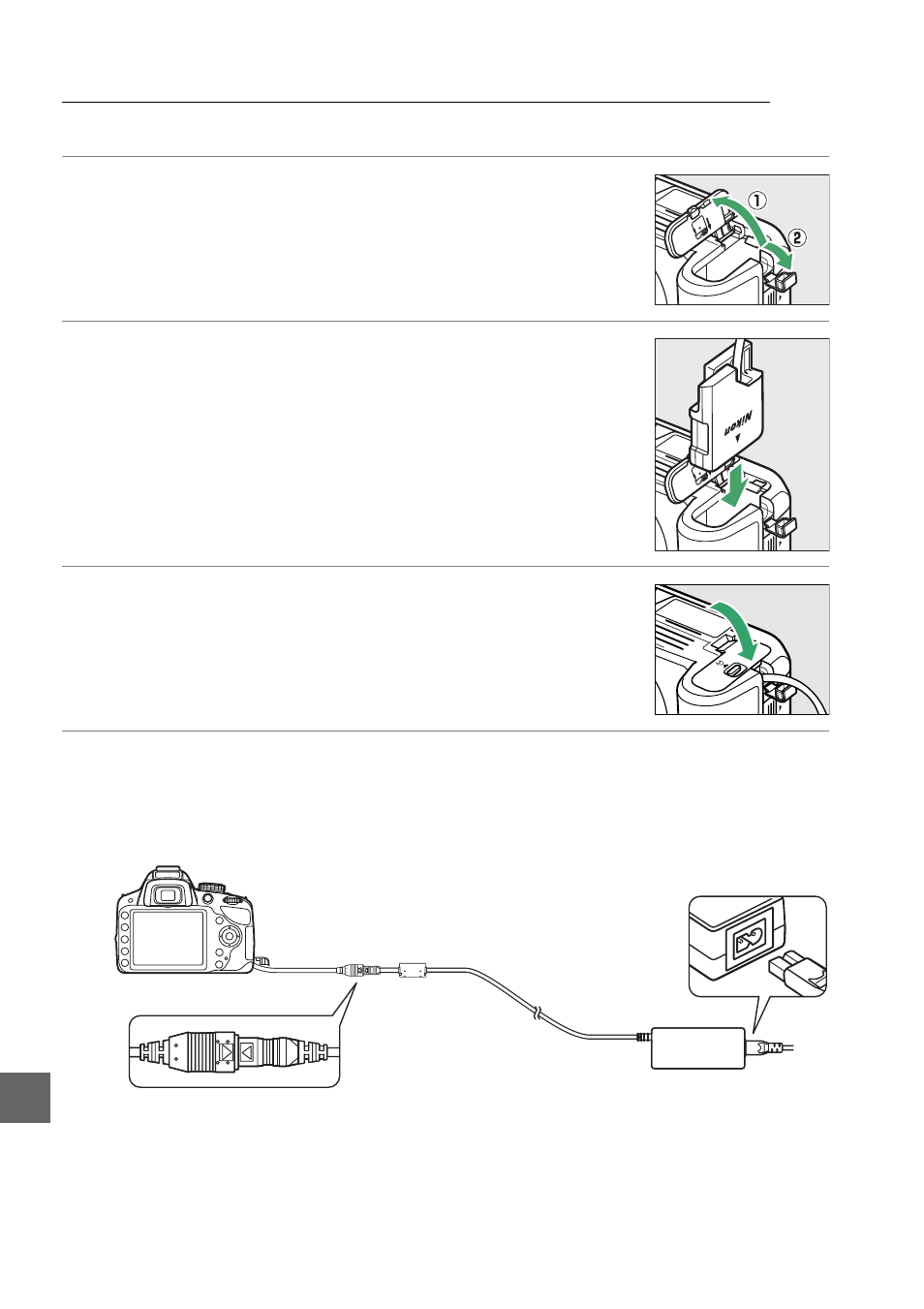 ①
②
Nikon