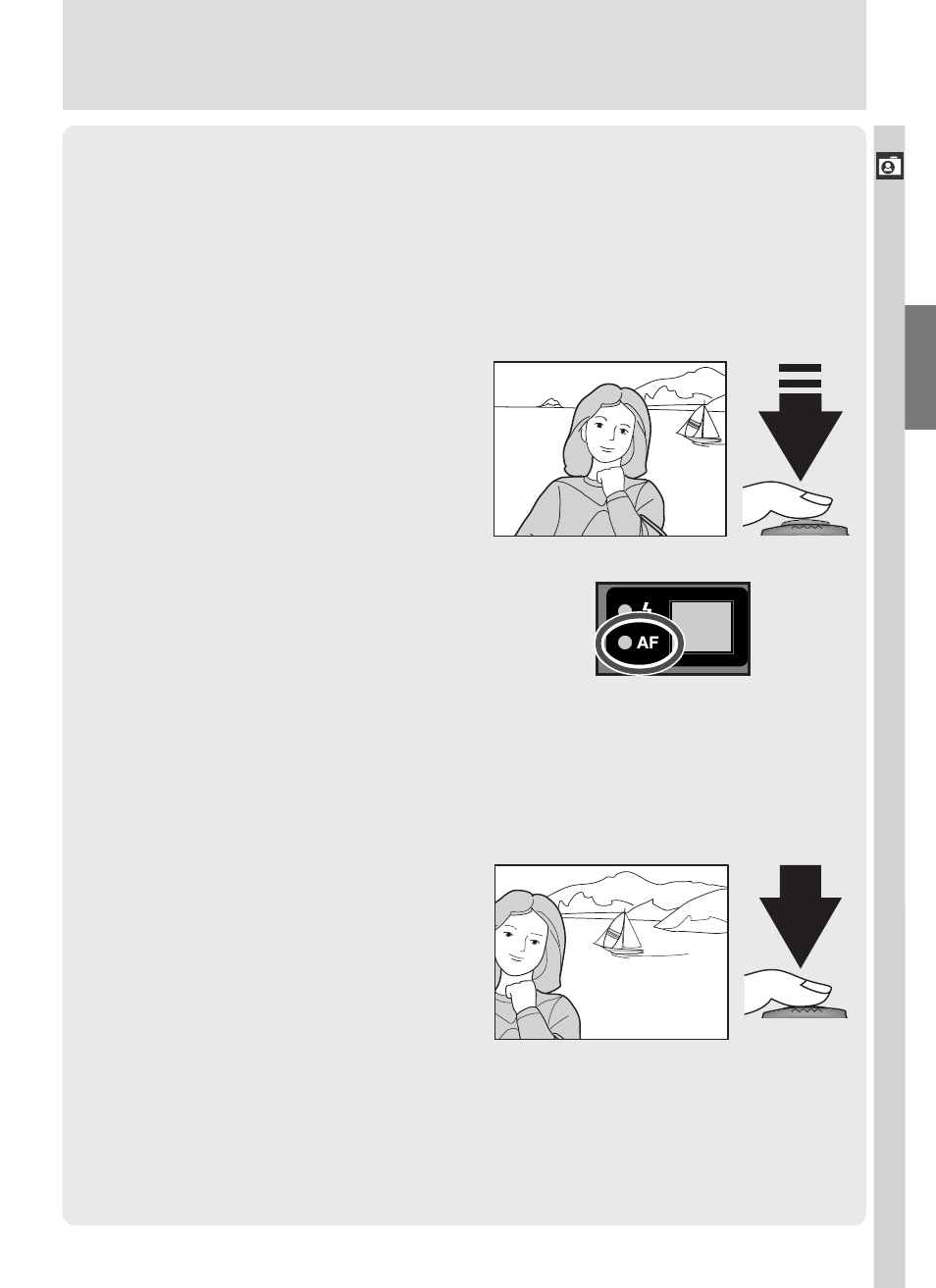 AF