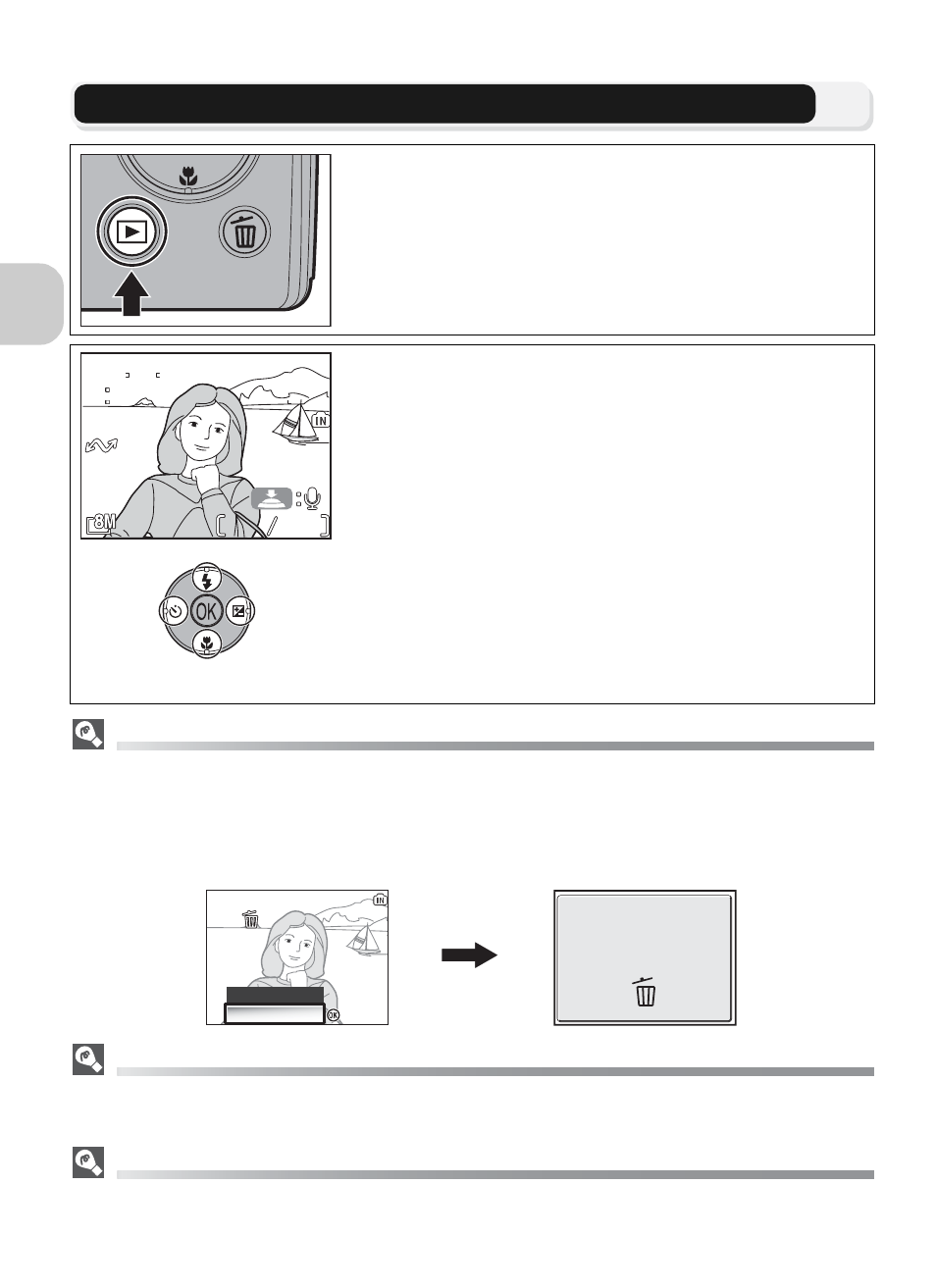 8M

IN

OK

IN

OK