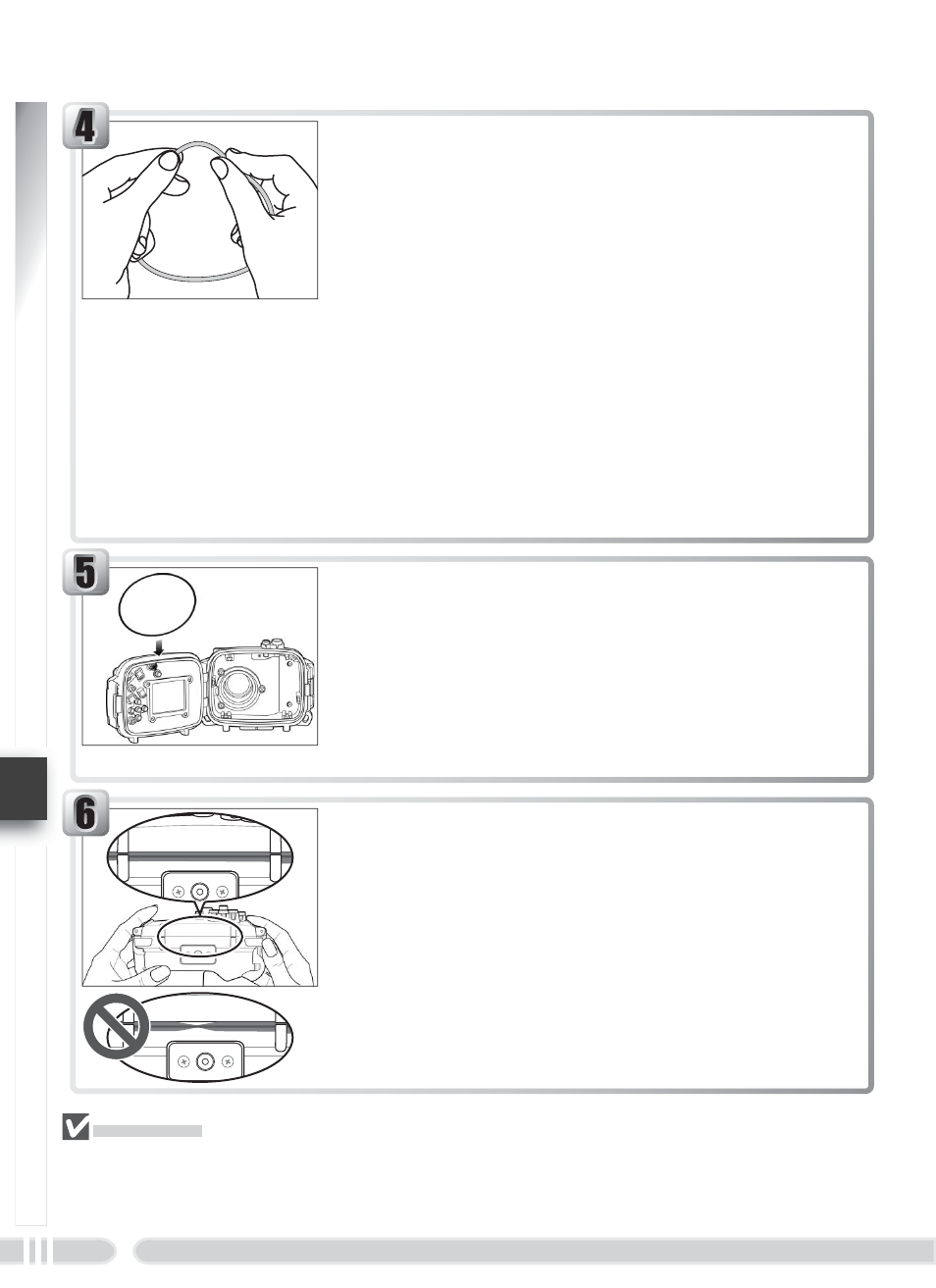 4

5

6