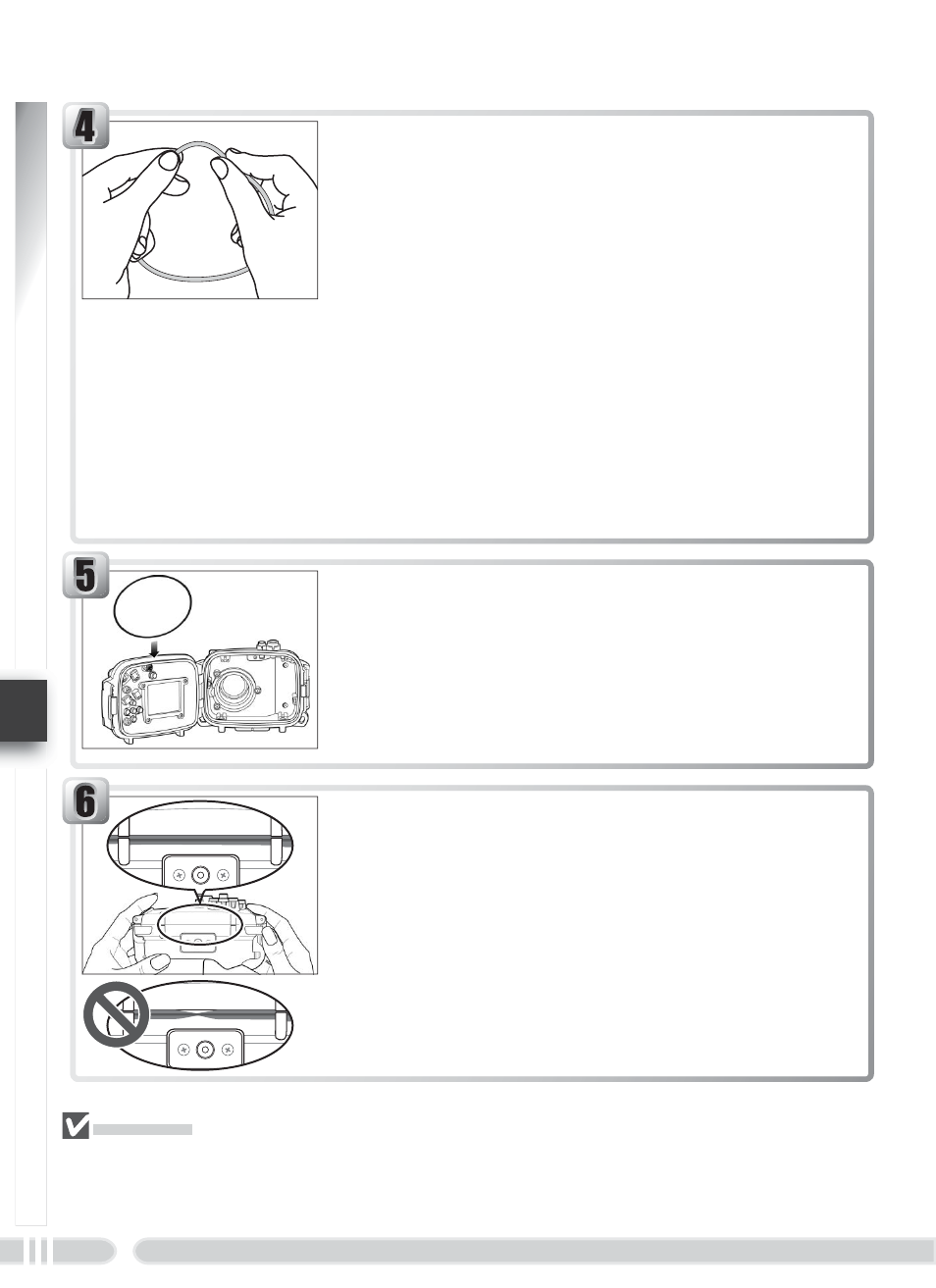 4

5

6