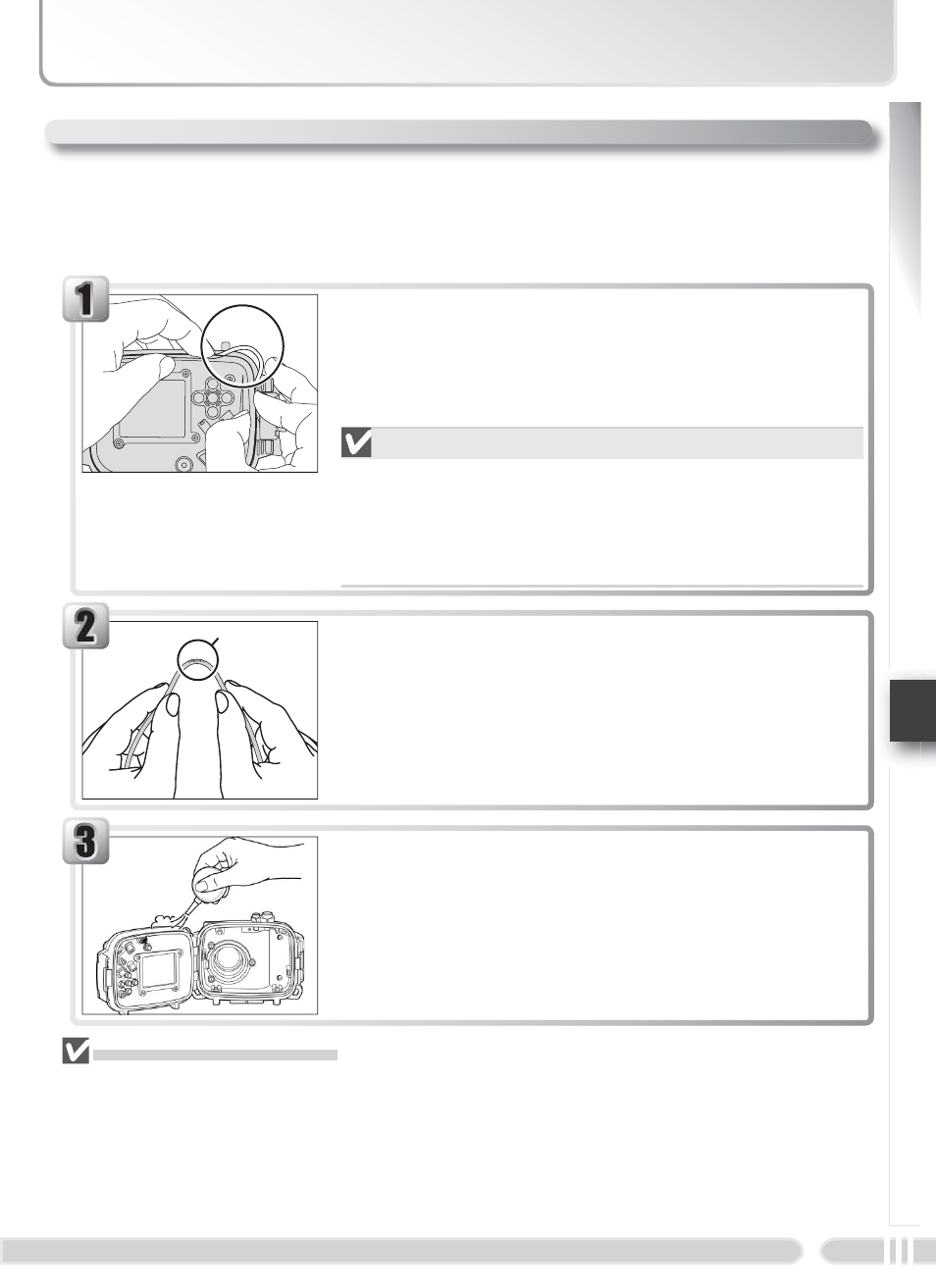 1

2

3